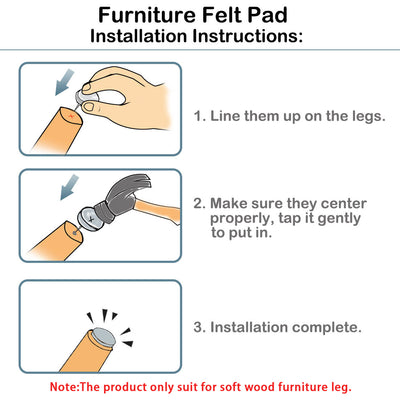 Furniture Felt Pad
Installation Instructions:

1. Line them up on the legs.

2. Make sure they center properly, tap it gently to put in.

3. Installation complete.

Note:The product only suit for soft wood furniture leg.