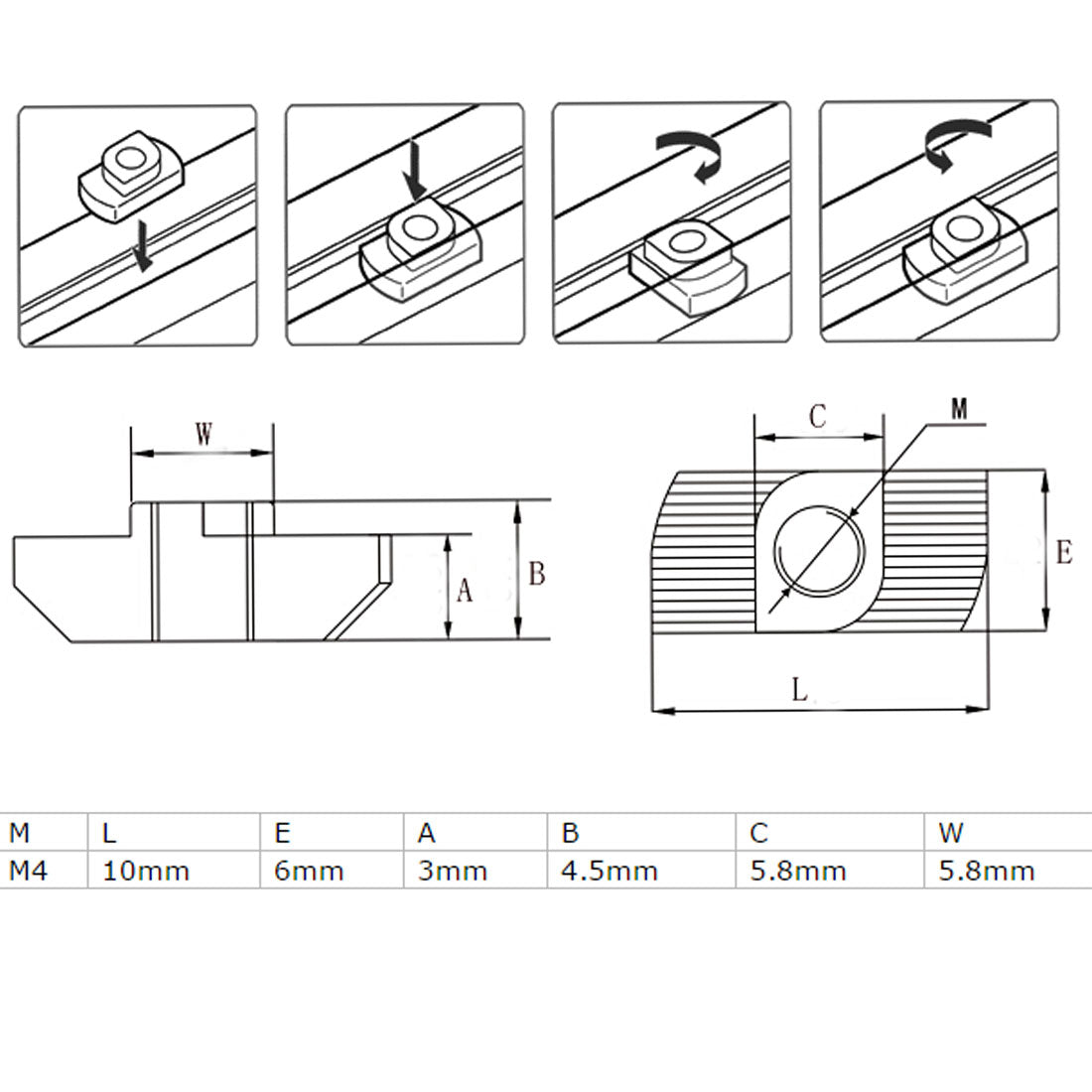 W

A

B

C

M

E

L

| M | L | E | A | B | C | W |
|---|---|---|---|---|---|---|
| M4 | 10mm | 6mm | 3mm | 4.5mm | 5.8mm | 5.8mm |