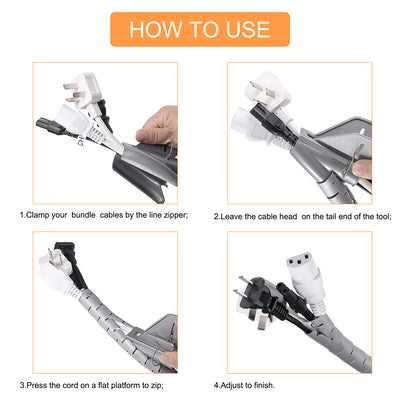 HOW TO USE

1.Clamp your bundle cables by the line zipper;

2.Leave the cable head on the tail end of the tool;

3.Press the cord on a flat platform to zip;

4.Adjust to finish.