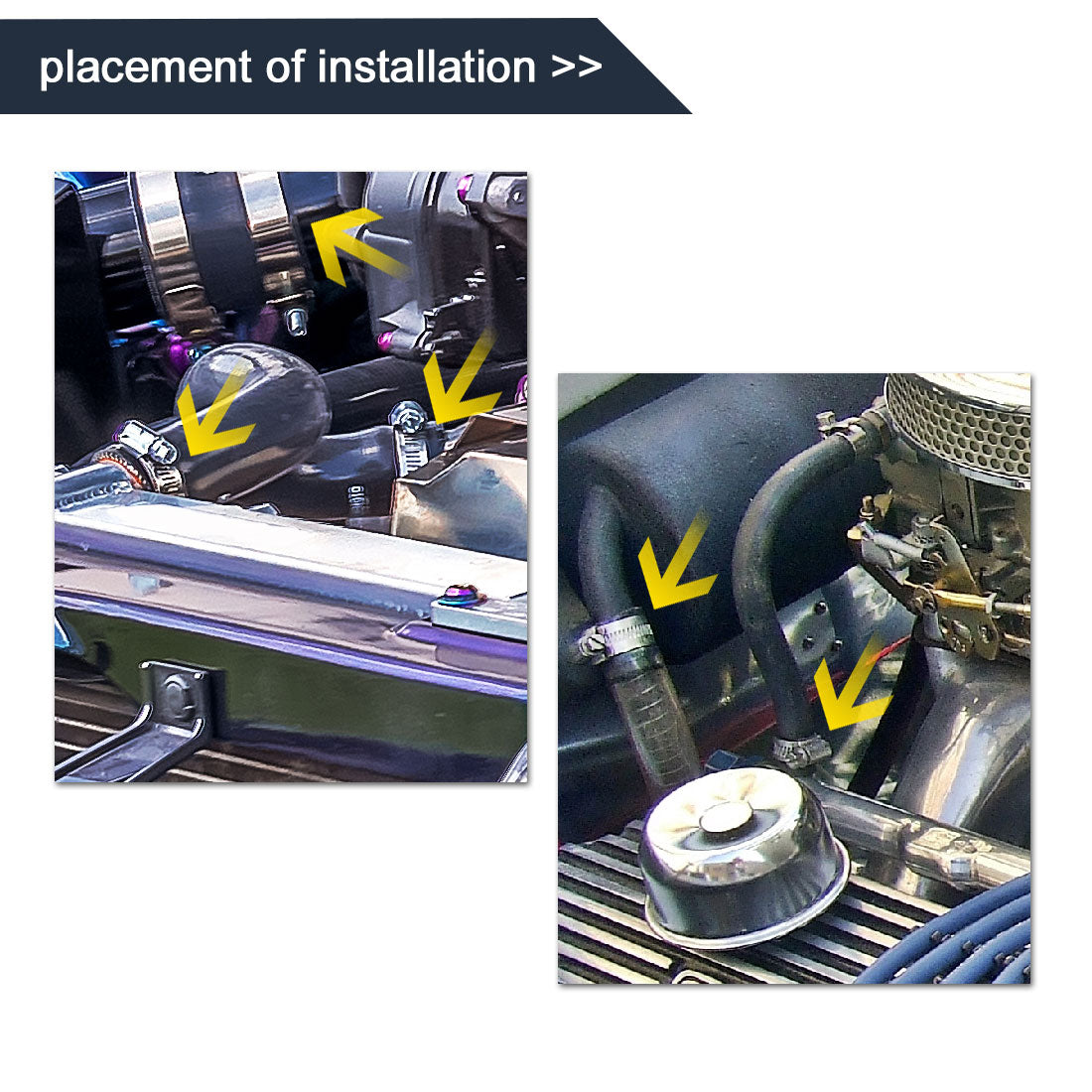 placement of installation >>