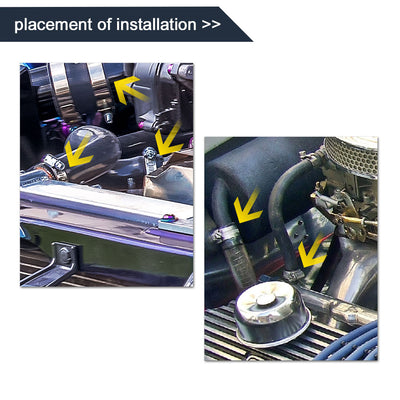 placement of installation >>