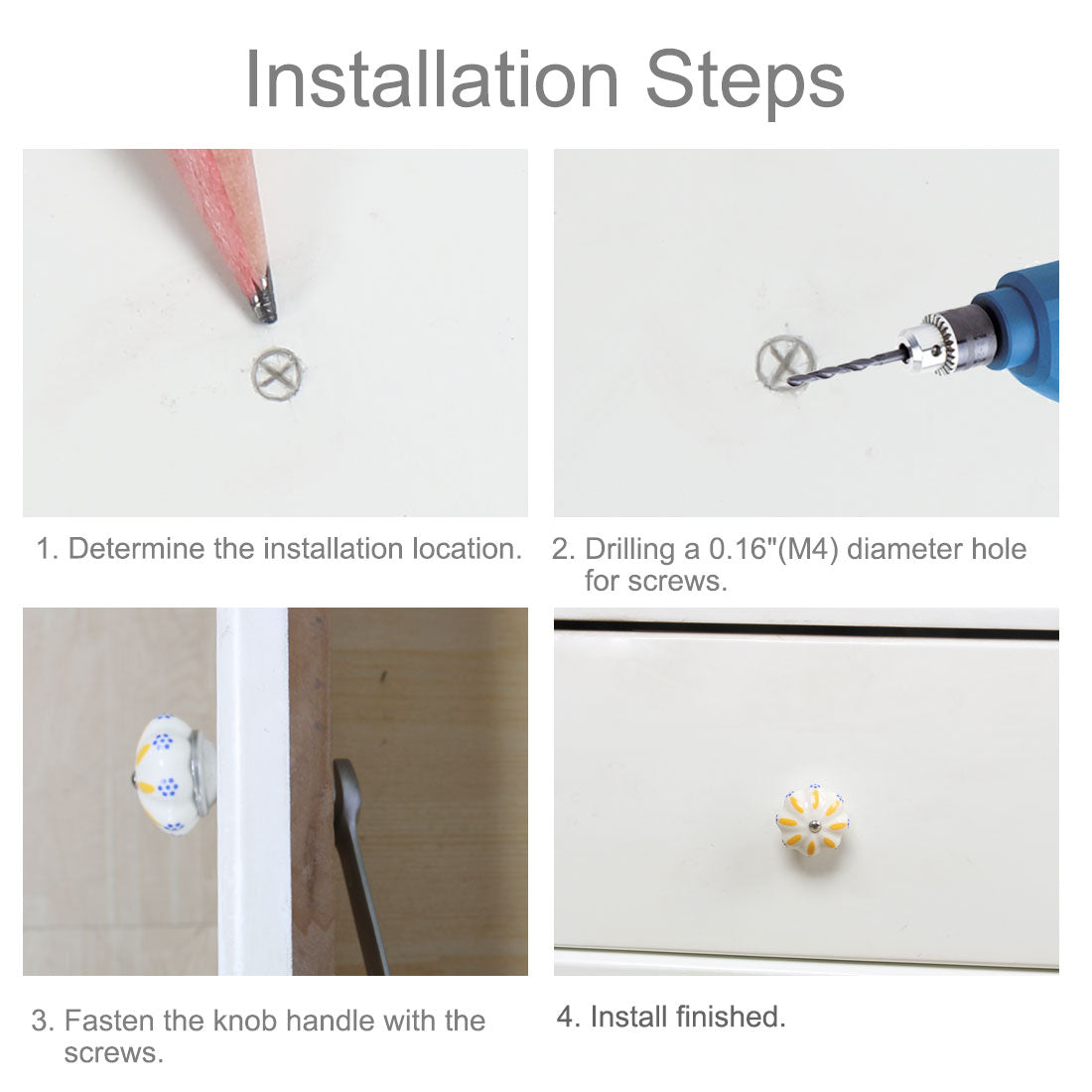 Installation Steps

1. Determine the installation location.

2. Drilling a 0.16"(M4) diameter hole for screws.

3. Fasten the knob handle with the screws.

4. Install finished.