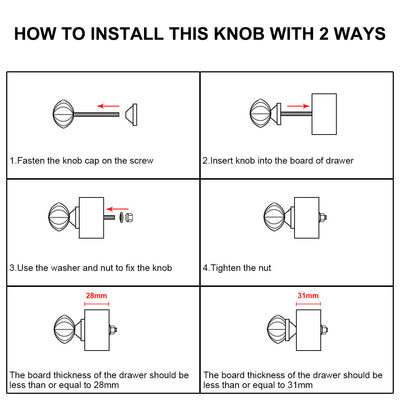 HOW TO INSTALL THIS KNOB WITH 2 WAYS

1.Fasten the knob cap on the screw

2.Insert knob into the board of drawer

3.Use the washer and nut to fix the knob

4.Tighten the nut

28mm

The board thickness of the drawer should be less than or equal to 28mm

31mm

The board thickness of the drawer should be less than or equal to 31mm