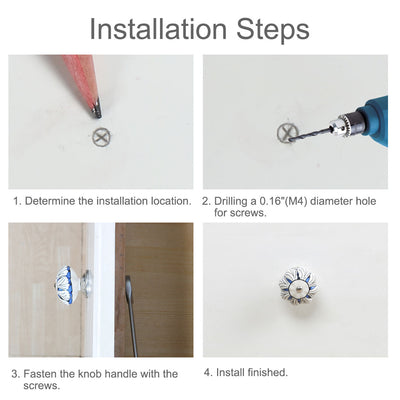 Installation Steps

1. Determine the installation location.

2. Drilling a 0.16"(M4) diameter hole for screws.

3. Fasten the knob handle with the screws.

4. Install finished.