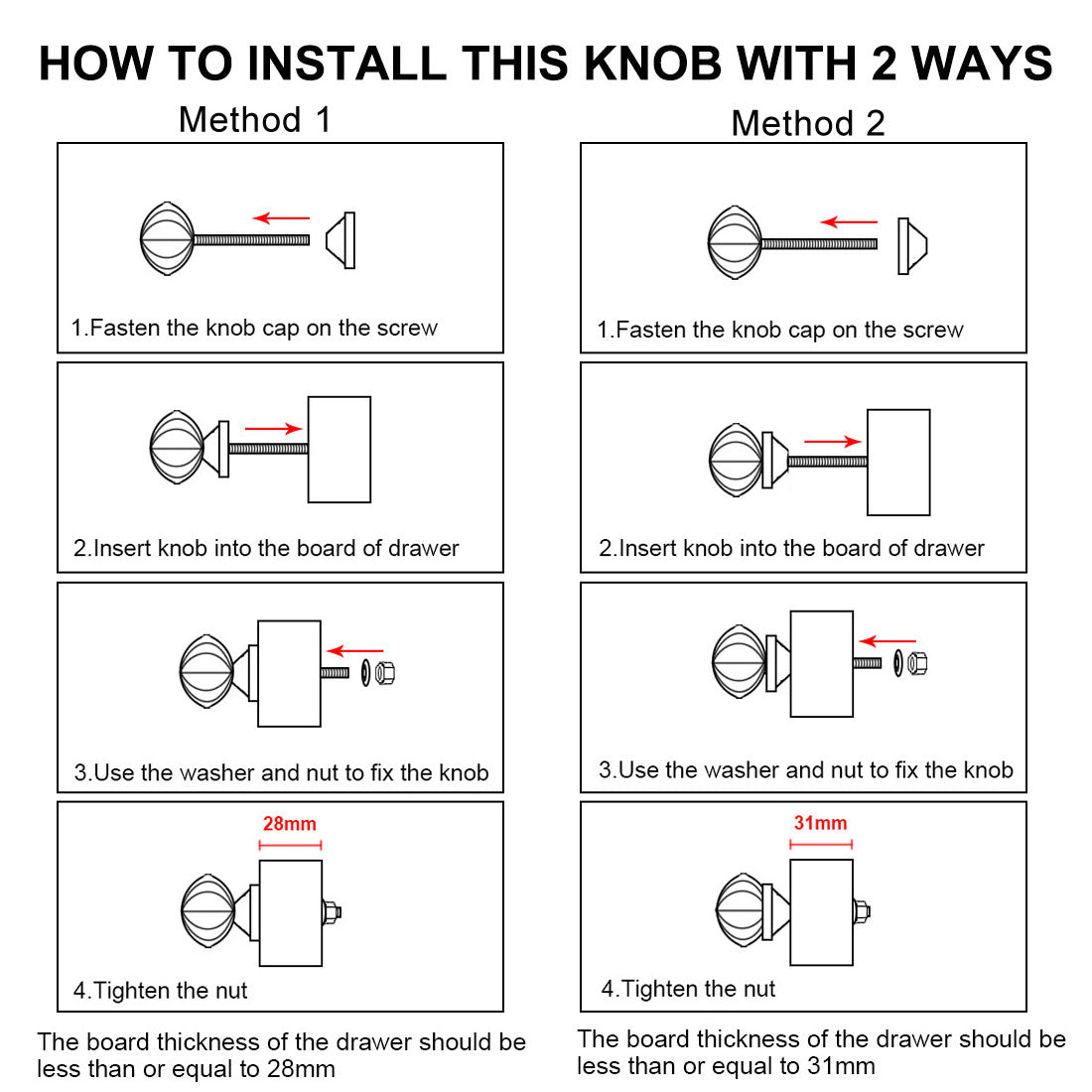 HOW TO INSTALL THIS KNOB WITH 2 WAYS

Method 1

1.Fasten the knob cap on the screw

2.Insert knob into the board of drawer

3.Use the washer and nut to fix the knob

28mm

4.Tighten the nut

The board thickness of the drawer should be less than or equal to 28mm

Method 2

1.Fasten the knob cap on the screw

2.Insert knob into the board of drawer

3.Use the washer and nut to fix the knob

31mm

4.Tighten the nut

The board thickness of the drawer should be less than or equal to 31mm