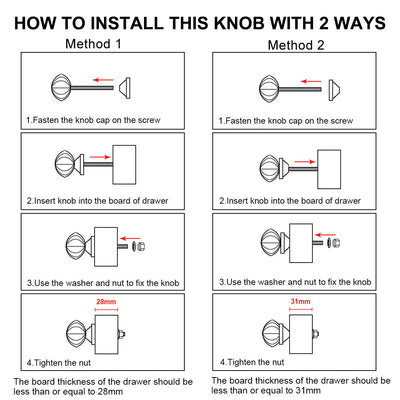 HOW TO INSTALL THIS KNOB WITH 2 WAYS

Method 1

1.Fasten the knob cap on the screw

2.Insert knob into the board of drawer

3.Use the washer and nut to fix the knob

28mm

4.Tighten the nut

The board thickness of the drawer should be less than or equal to 28mm

Method 2

1.Fasten the knob cap on the screw

2.Insert knob into the board of drawer

3.Use the washer and nut to fix the knob

31mm

4.Tighten the nut

The board thickness of the drawer should be less than or equal to 31mm