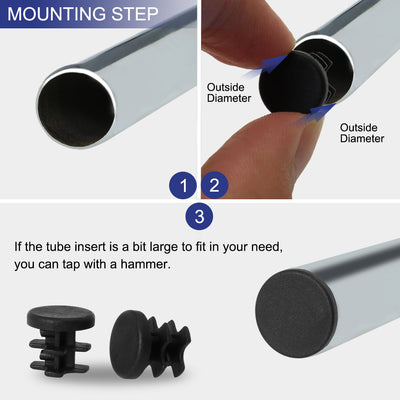 MOUNTING STEP

Outside Diameter

Outside Diameter

1

2

3

If the tube insert is a bit large to fit in your need, you can tap with a hammer.