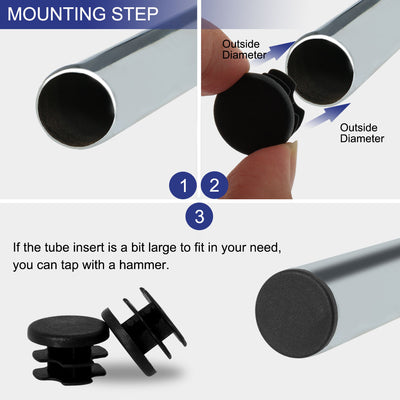 MOUNTING STEP

Outside Diameter

Outside Diameter

1

2

3

If the tube insert is a bit large to fit in your need, you can tap with a hammer.