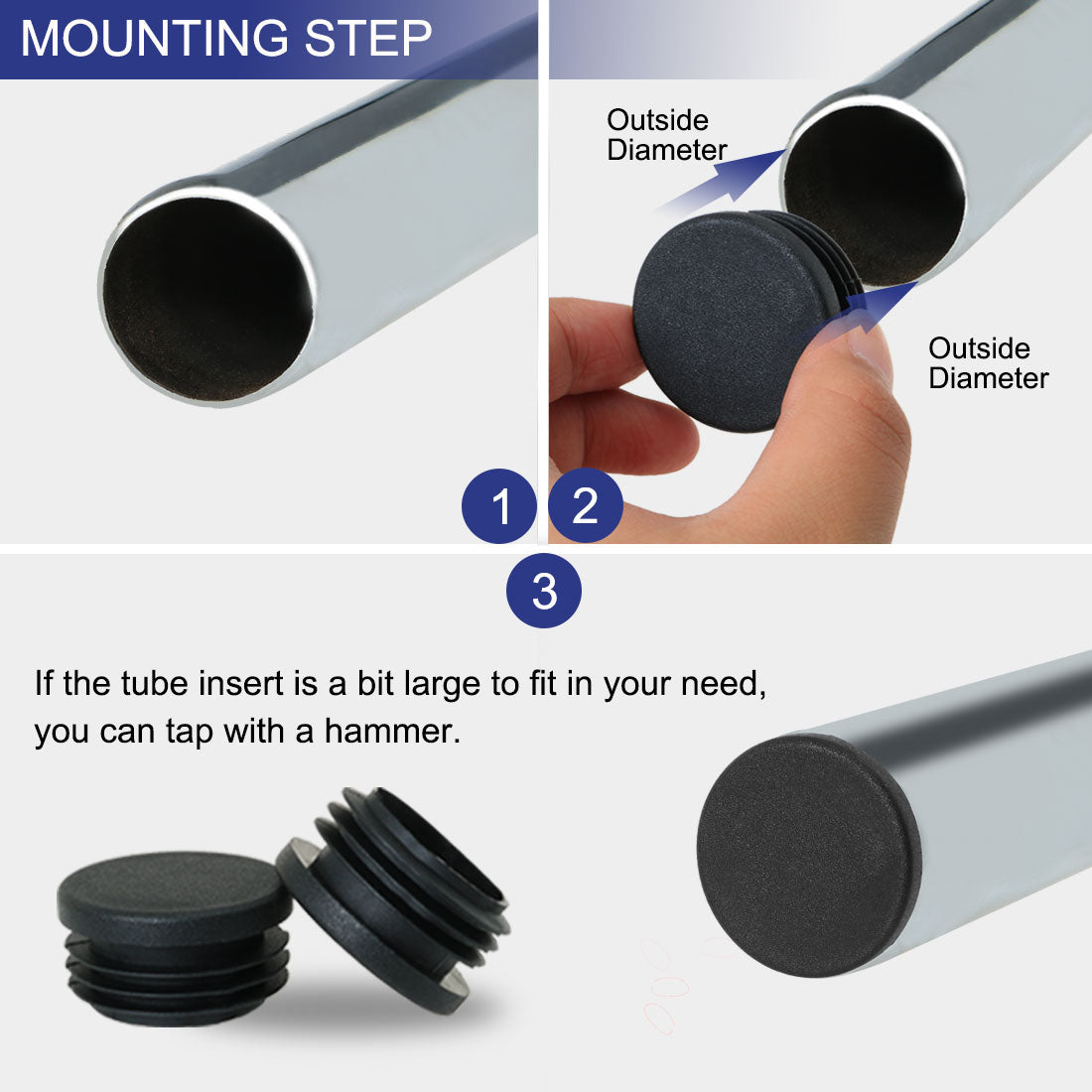 MOUNTING STEP

Outside Diameter

Outside Diameter

1

2

3

If the tube insert is a bit large to fit in your need, you can tap with a hammer.