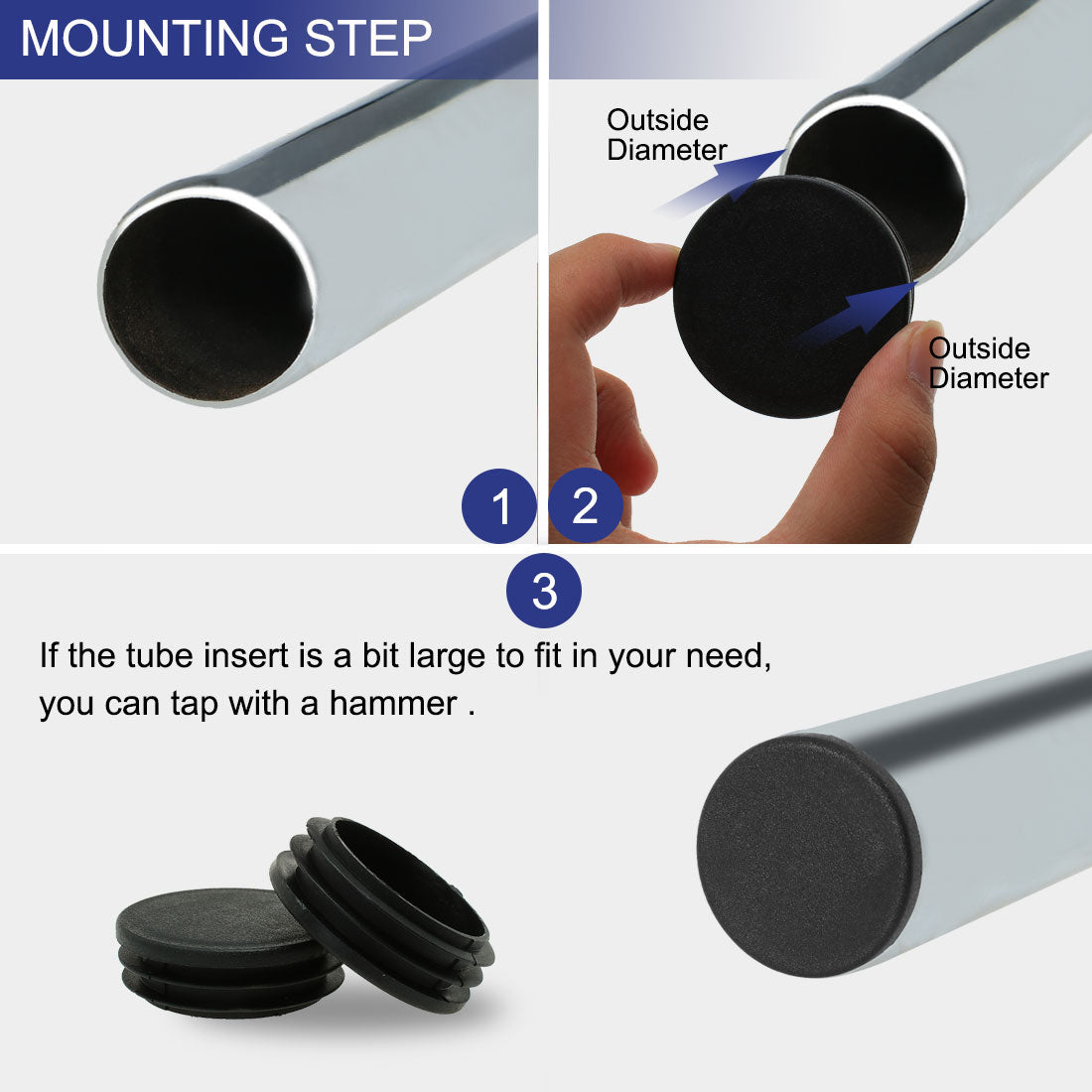 MOUNTING STEP

Outside Diameter

Outside Diameter

1

2

3

If the tube insert is a bit large to fit in your need, you can tap with a hammer .