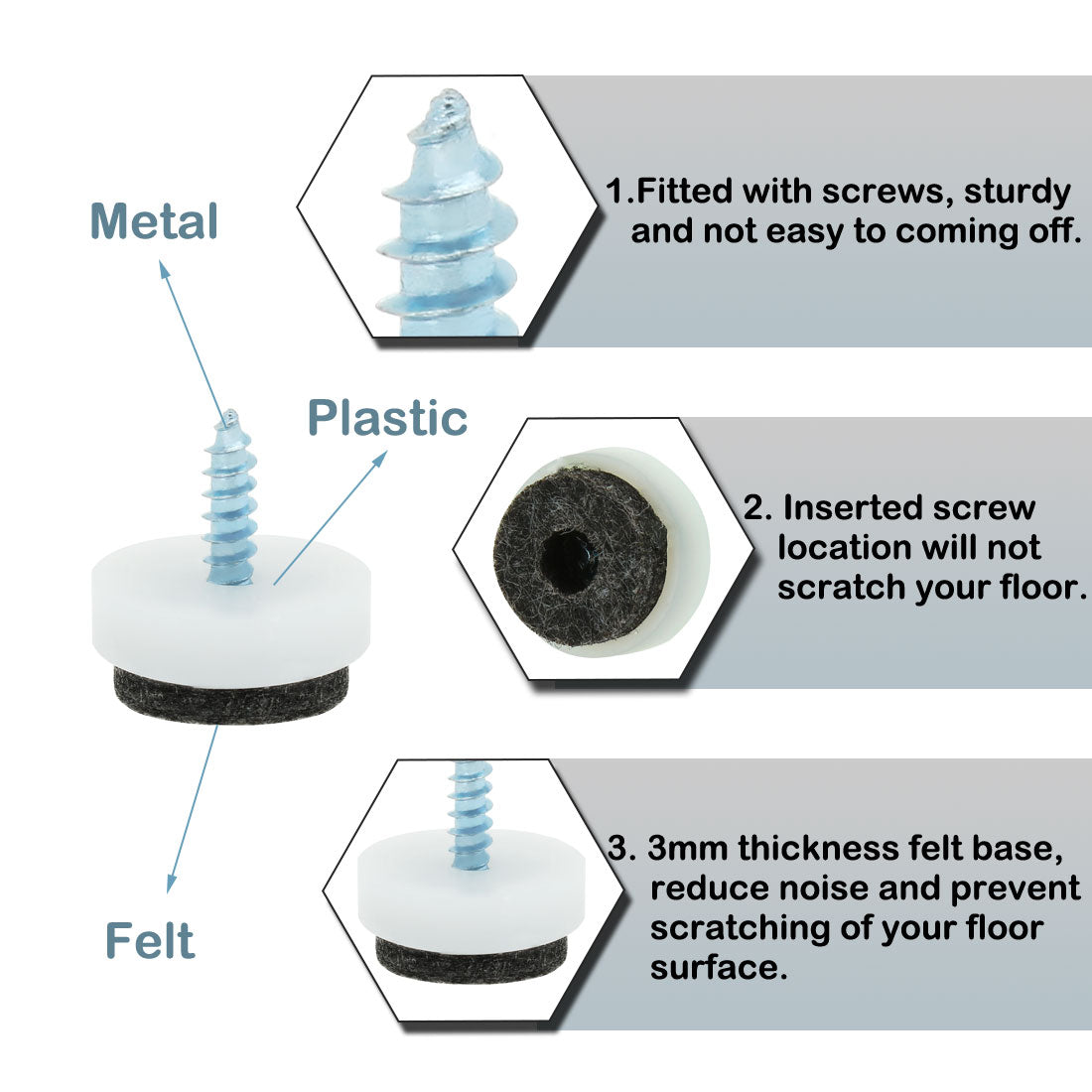 Metal

Plastic

Felt

1.Fitted with screws, sturdy and not easy to coming off.

2. Inserted screw location will not scratch your floor.

3. 3mm thickness felt base, reduce noise and prevent scratching of your floor surface.