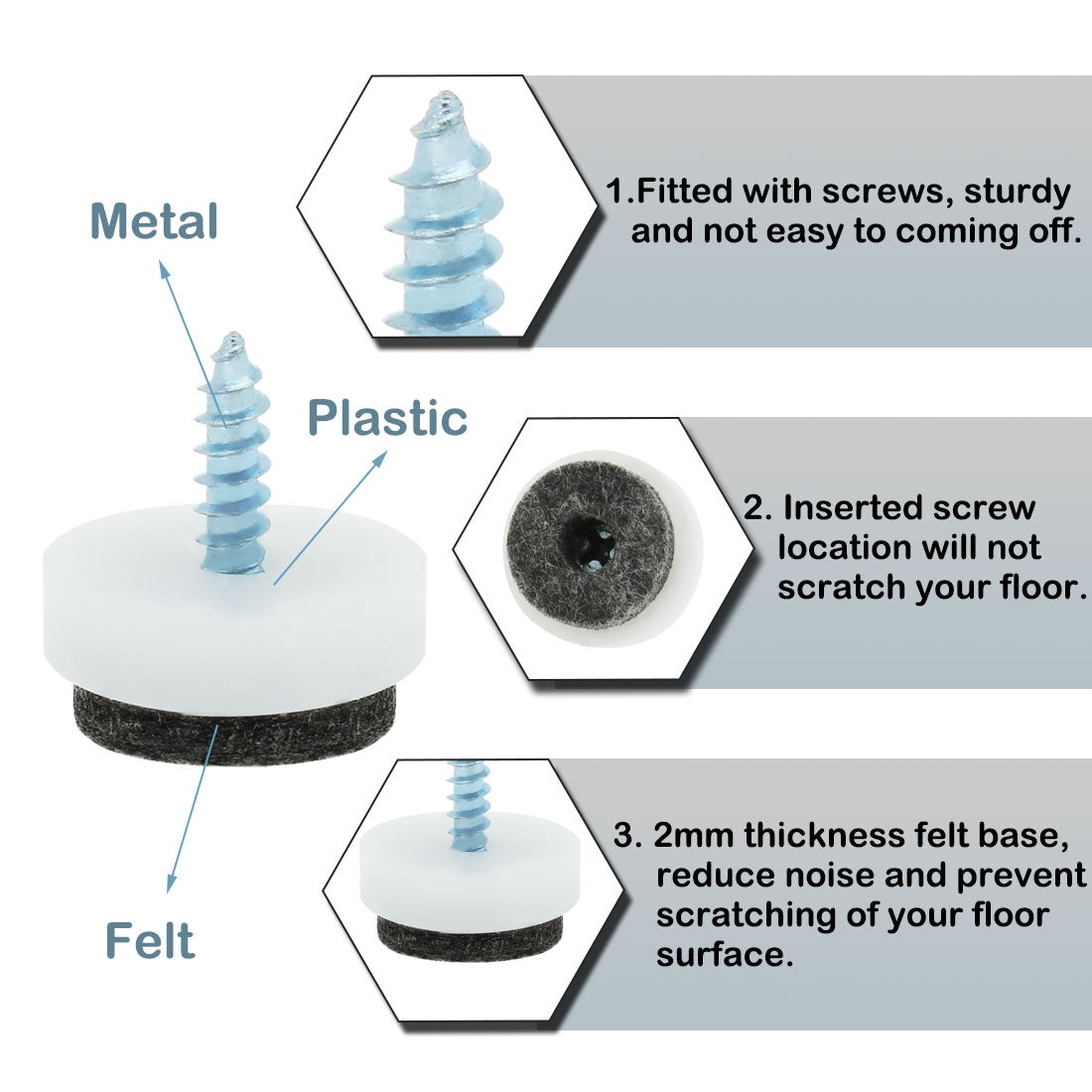 Metal

Plastic

Felt

1.Fitted with screws, sturdy and not easy to coming off.

2. Inserted screw location will not scratch your floor.

3. 2mm thickness felt base, reduce noise and prevent scratching of your floor surface.