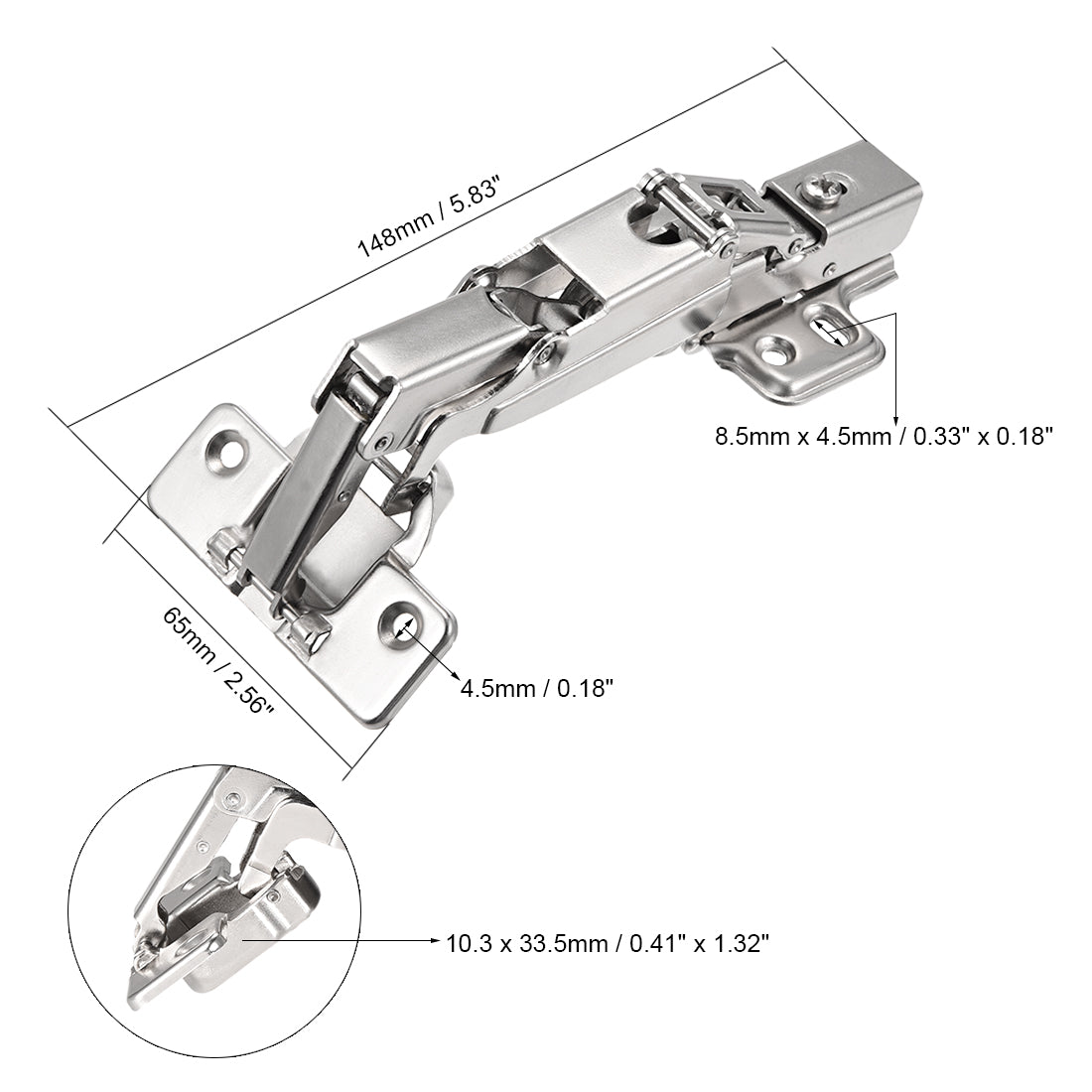 148mm / 5.83"

8.5mm x 4.5mm / 0.33" x 0.18"

65mm / 2.56"

4.5mm / 0.18"

10.3 x 33.5mm / 0.41" x 1.32"