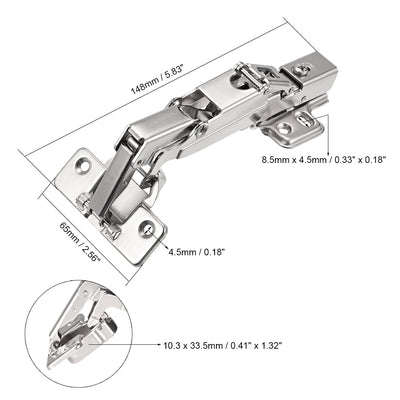 148mm / 5.83"

8.5mm x 4.5mm / 0.33" x 0.18"

65mm / 2.56"

4.5mm / 0.18"

10.3 x 33.5mm / 0.41" x 1.32"