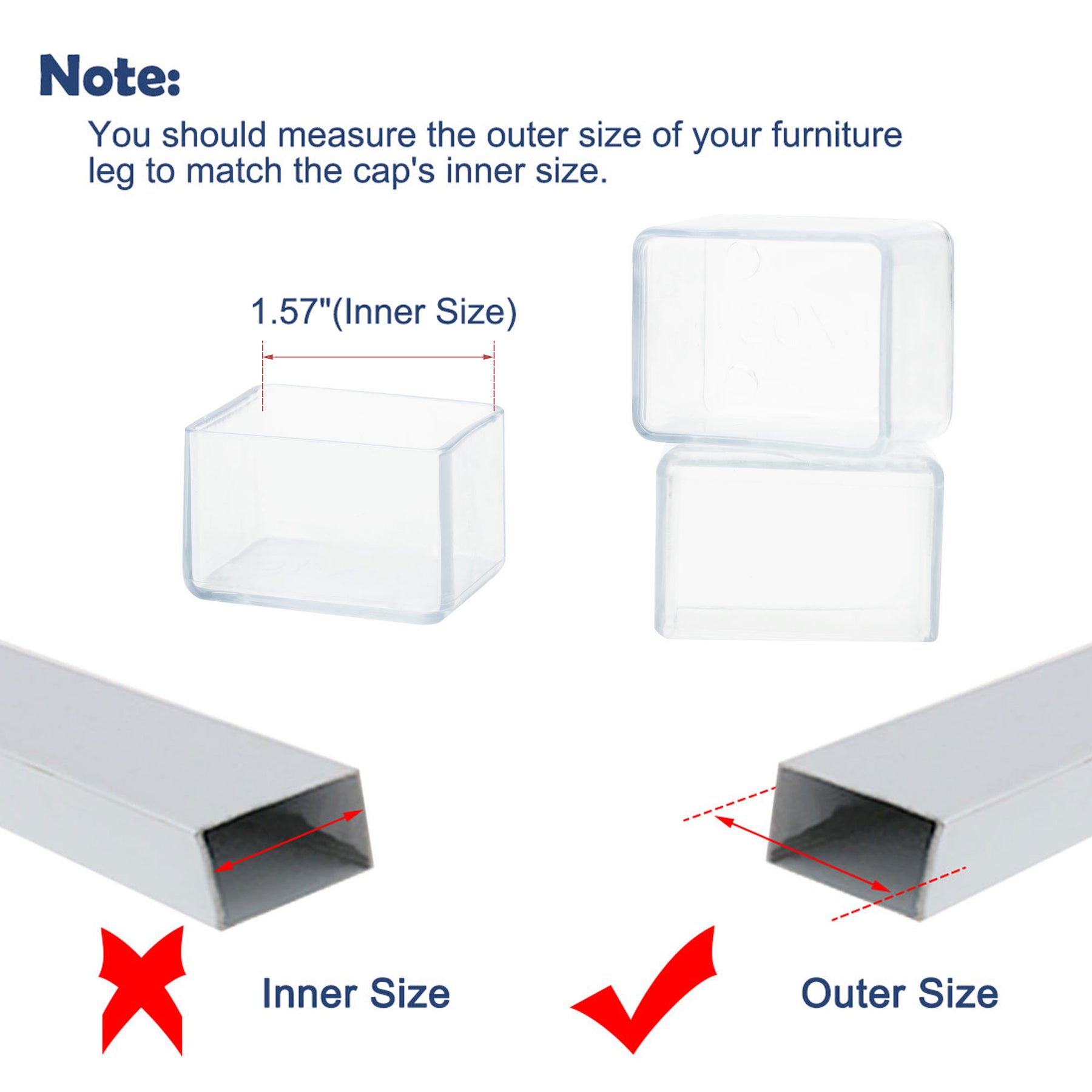 Note:

You should measure the outer size of your furniture leg to match the cap's inner size.

1.57"(Inner Size)

Inner Size

Outer Size