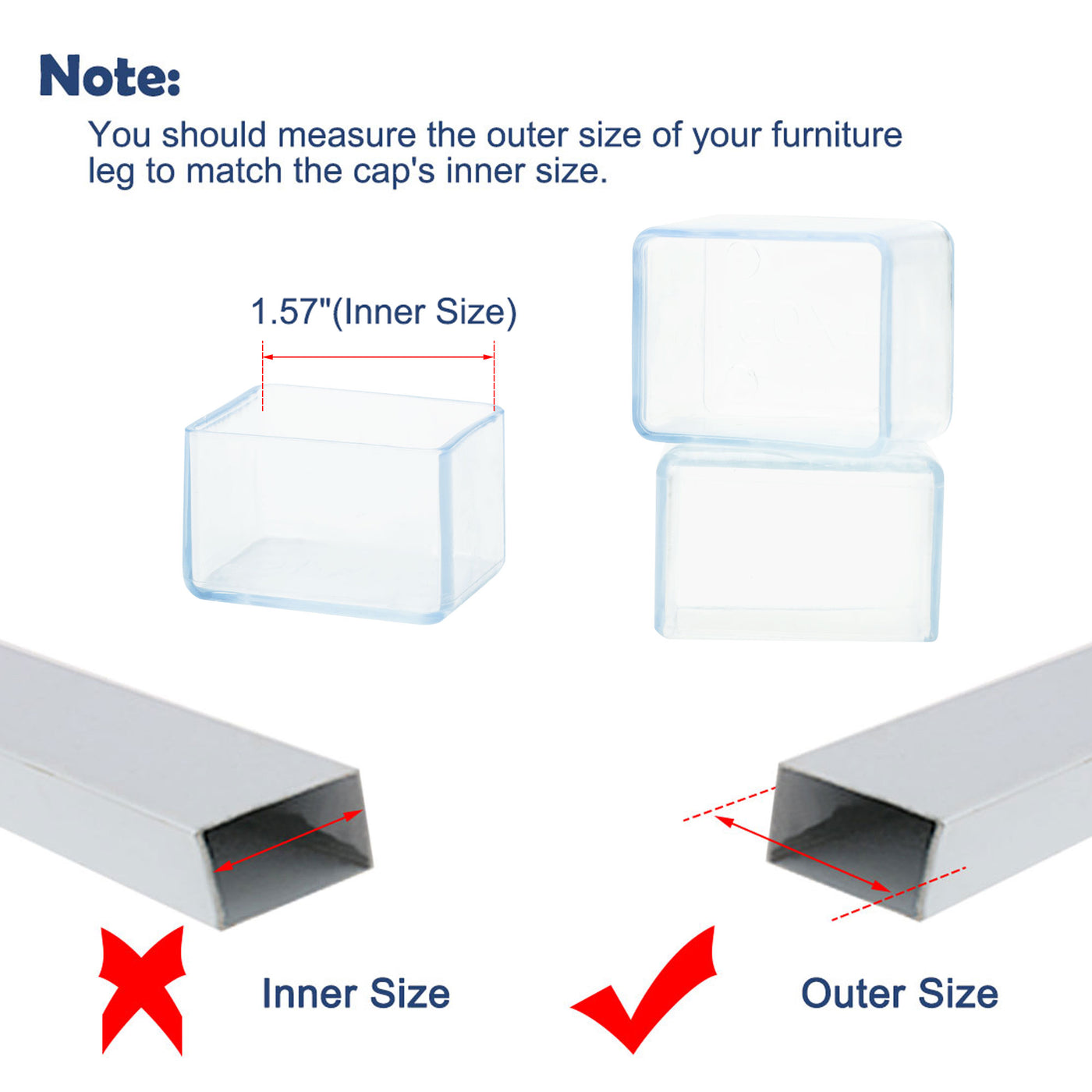 Note:

You should measure the outer size of your furniture leg to match the cap's inner size.

1.57"(Inner Size)

Inner Size

Outer Size