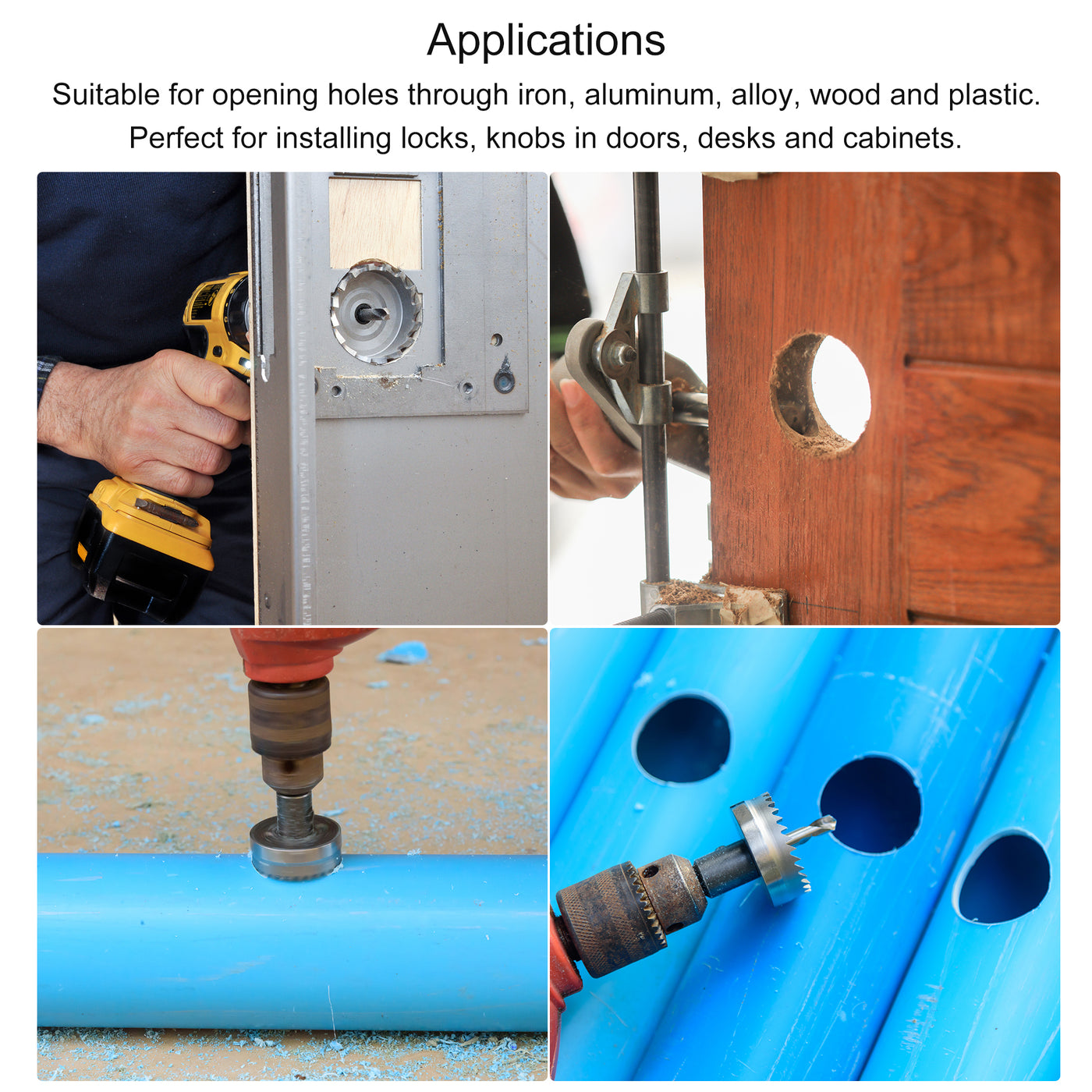 Applications

Suitable for opening holes through iron, aluminum, alloy, wood and plastic. Perfect for installing locks, knobs in doors, desks and cabinets.