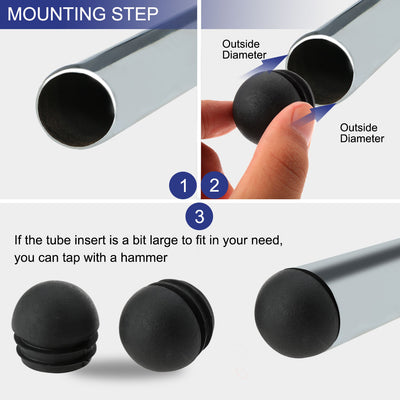 MOUNTING STEP

Outside Diameter

Outside Diameter

1

2

3

If the tube insert is a bit large to fit in your need, you can tap with a hammer