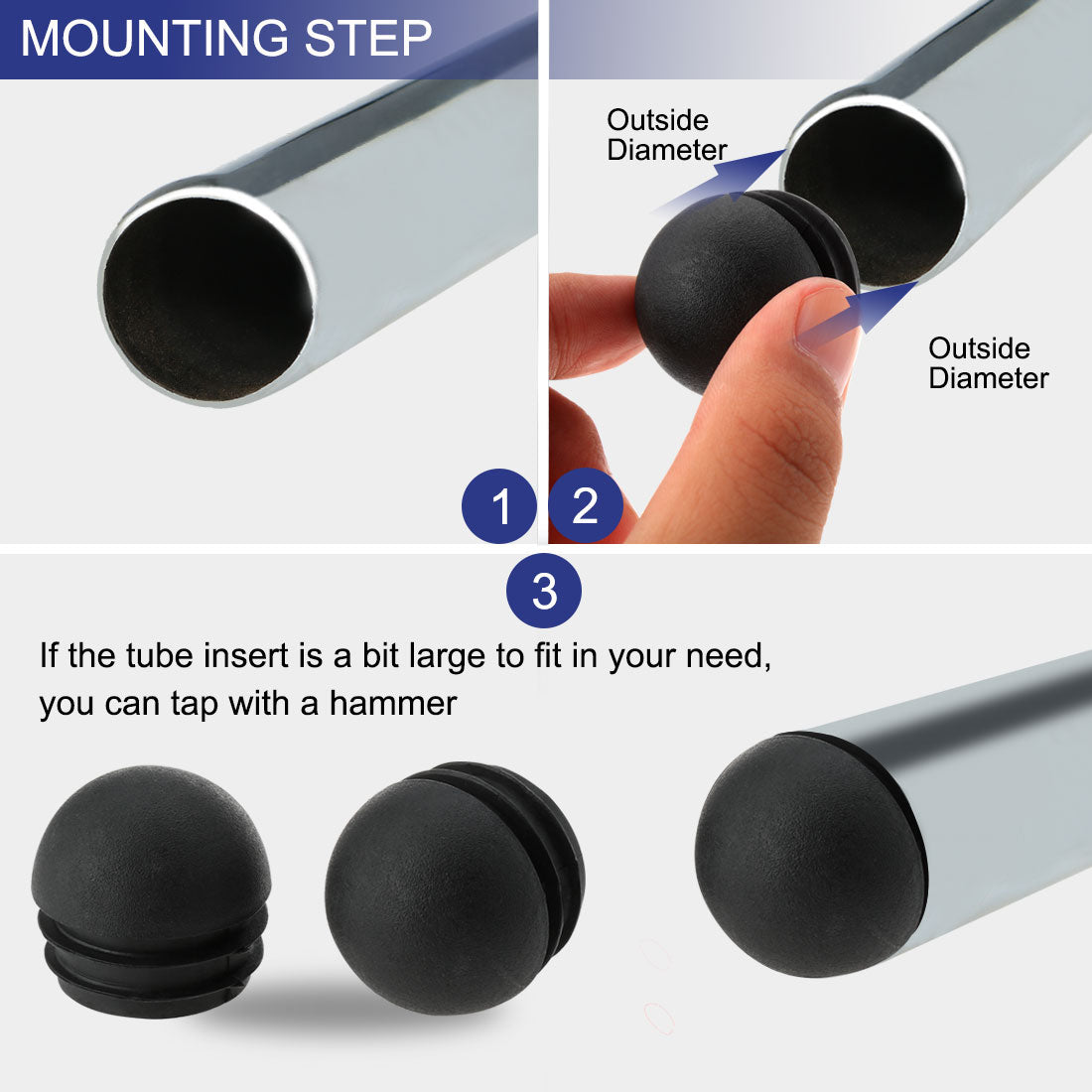 MOUNTING STEP

Outside Diameter

Outside Diameter

1

2

3

If the tube insert is a bit large to fit in your need, you can tap with a hammer