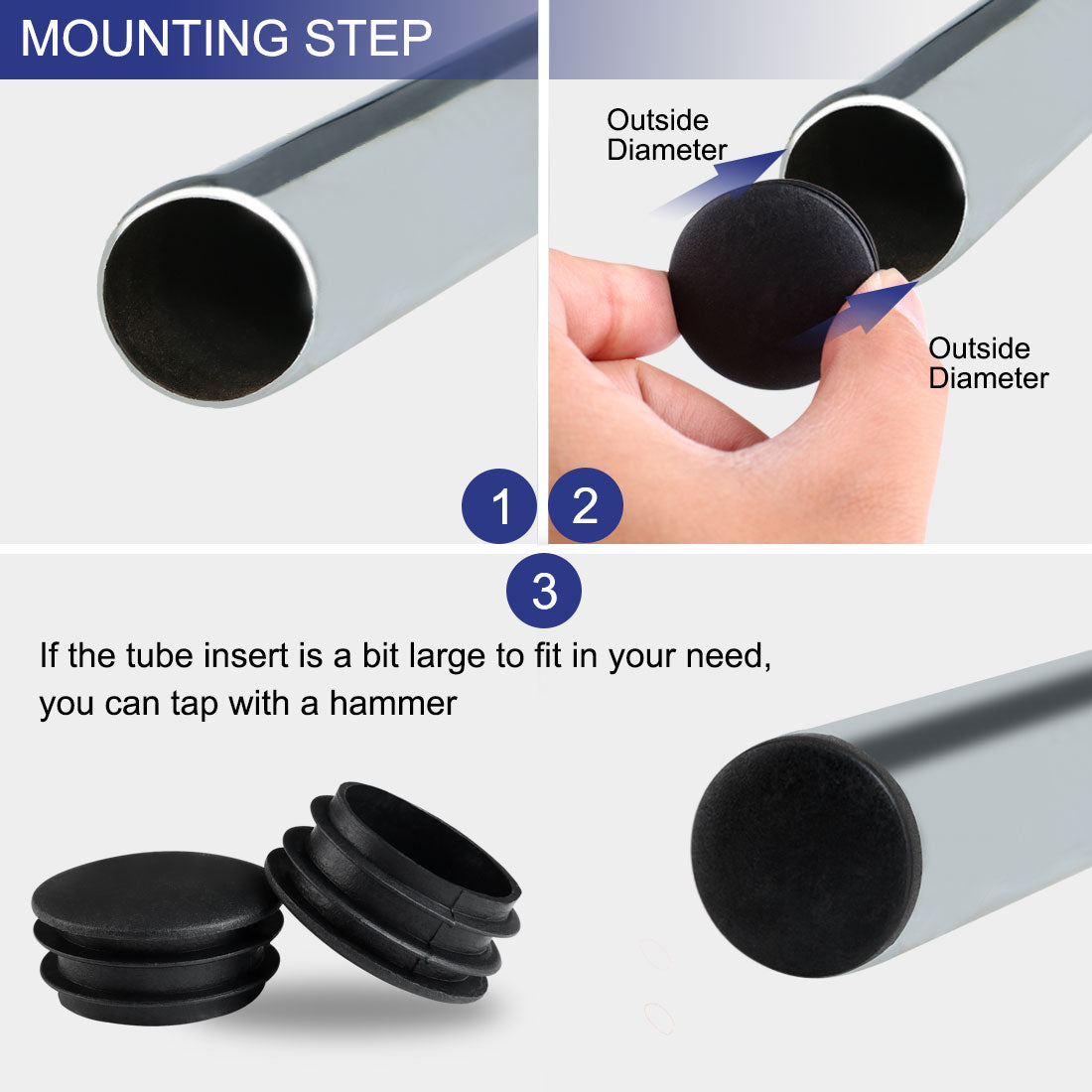 MOUNTING STEP

Outside Diameter

Outside Diameter

1

2

3

If the tube insert is a bit large to fit in your need, you can tap with a hammer