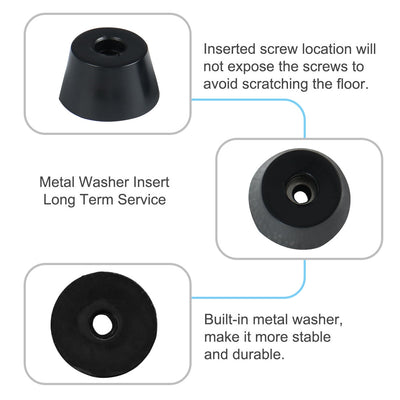 Inserted screw location will not expose the screws to avoid scratching the floor.

Metal Washer Insert
Long Term Service

Built-in metal washer, make it more stable and durable.