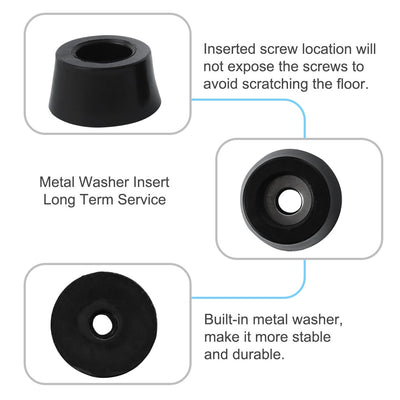 Inserted screw location will not expose the screws to avoid scratching the floor.

Metal Washer Insert
Long Term Service

Built-in metal washer, make it more stable and durable.