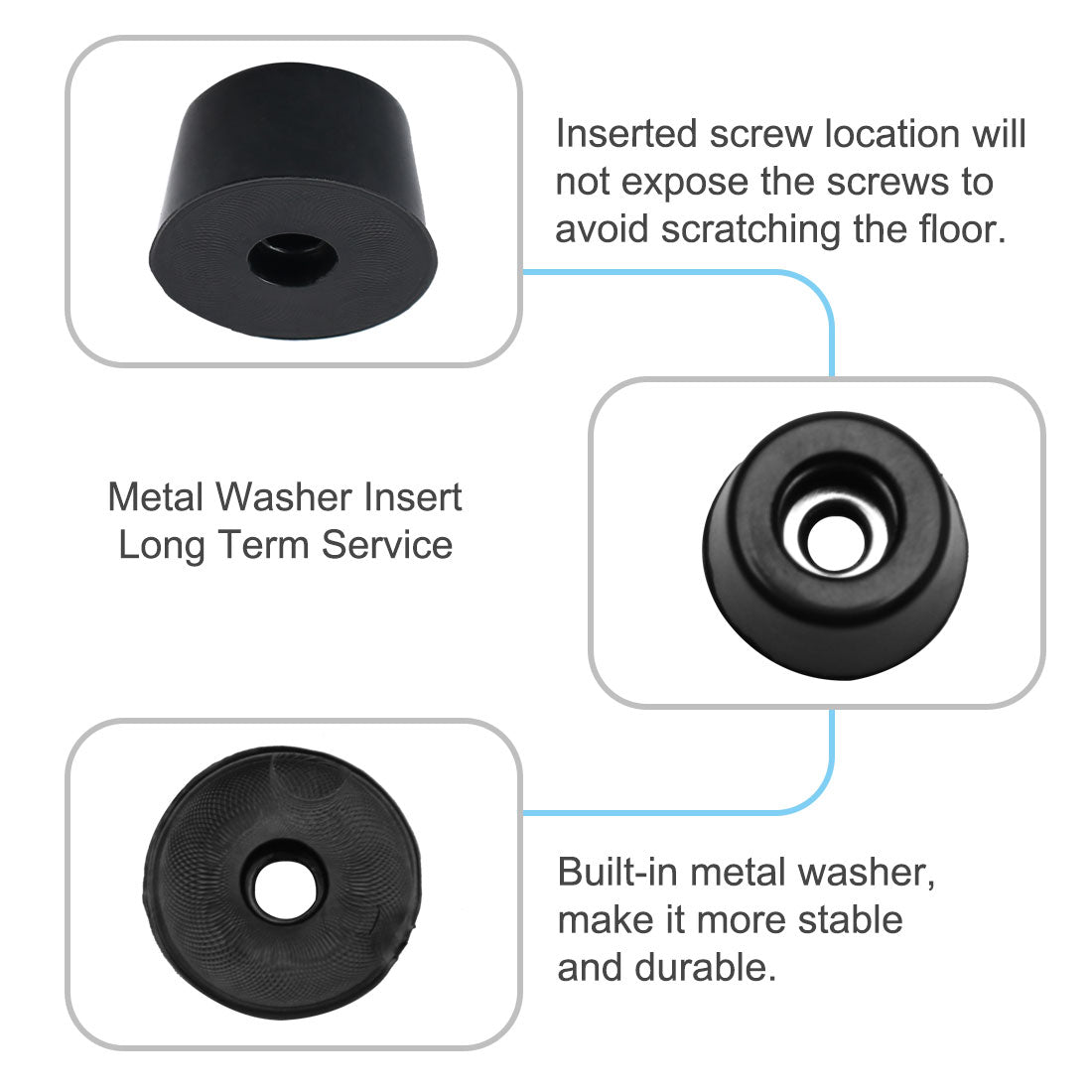 Inserted screw location will not expose the screws to avoid scratching the floor.

Metal Washer Insert
Long Term Service

Built-in metal washer, make it more stable and durable.