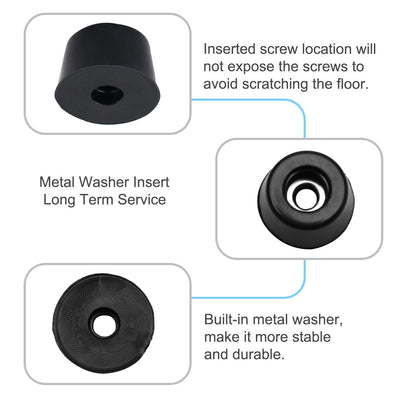 Inserted screw location will not expose the screws to avoid scratching the floor.

Metal Washer Insert
Long Term Service

Built-in metal washer, make it more stable and durable.