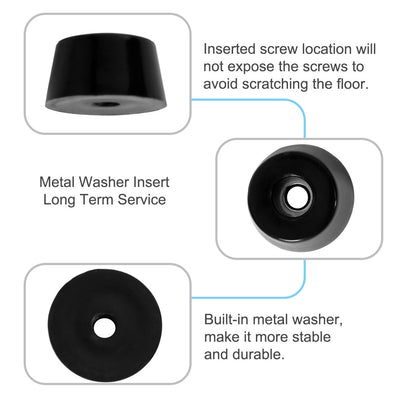 Inserted screw location will not expose the screws to avoid scratching the floor.

Metal Washer Insert
Long Term Service

Built-in metal washer, make it more stable and durable.