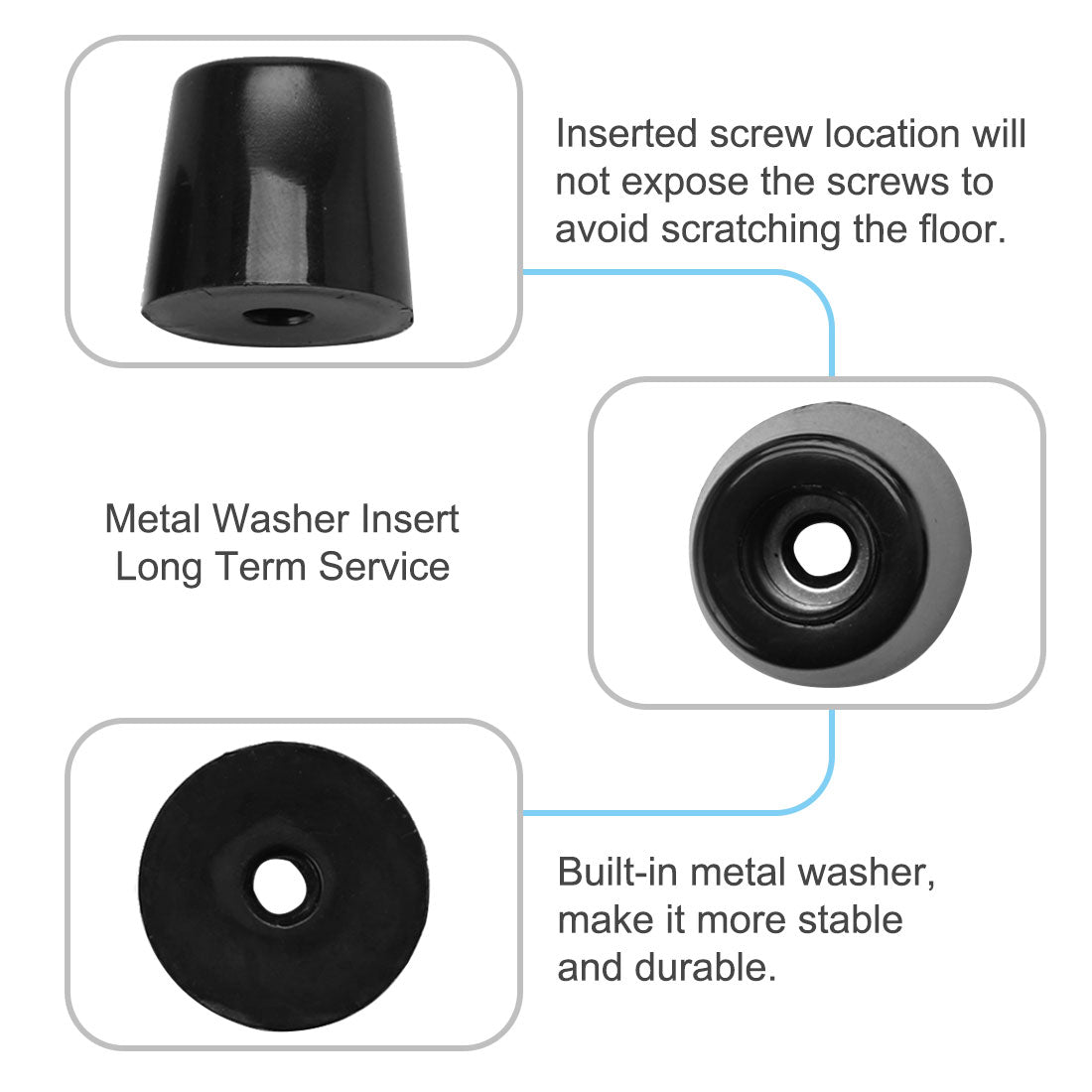 Inserted screw location will not expose the screws to avoid scratching the floor.

Metal Washer Insert
Long Term Service

Built-in metal washer, make it more stable and durable.