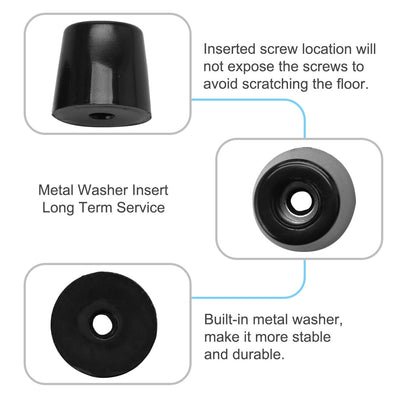 Inserted screw location will not expose the screws to avoid scratching the floor.

Metal Washer Insert
Long Term Service

Built-in metal washer, make it more stable and durable.