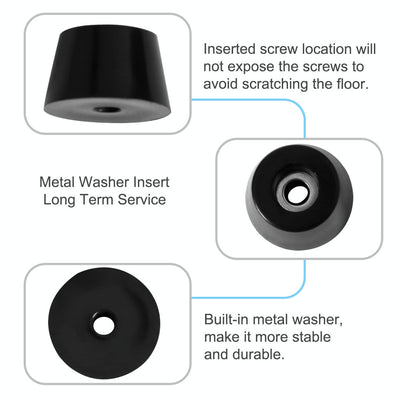 Inserted screw location will not expose the screws to avoid scratching the floor.

Metal Washer Insert
Long Term Service

Built-in metal washer, make it more stable and durable.