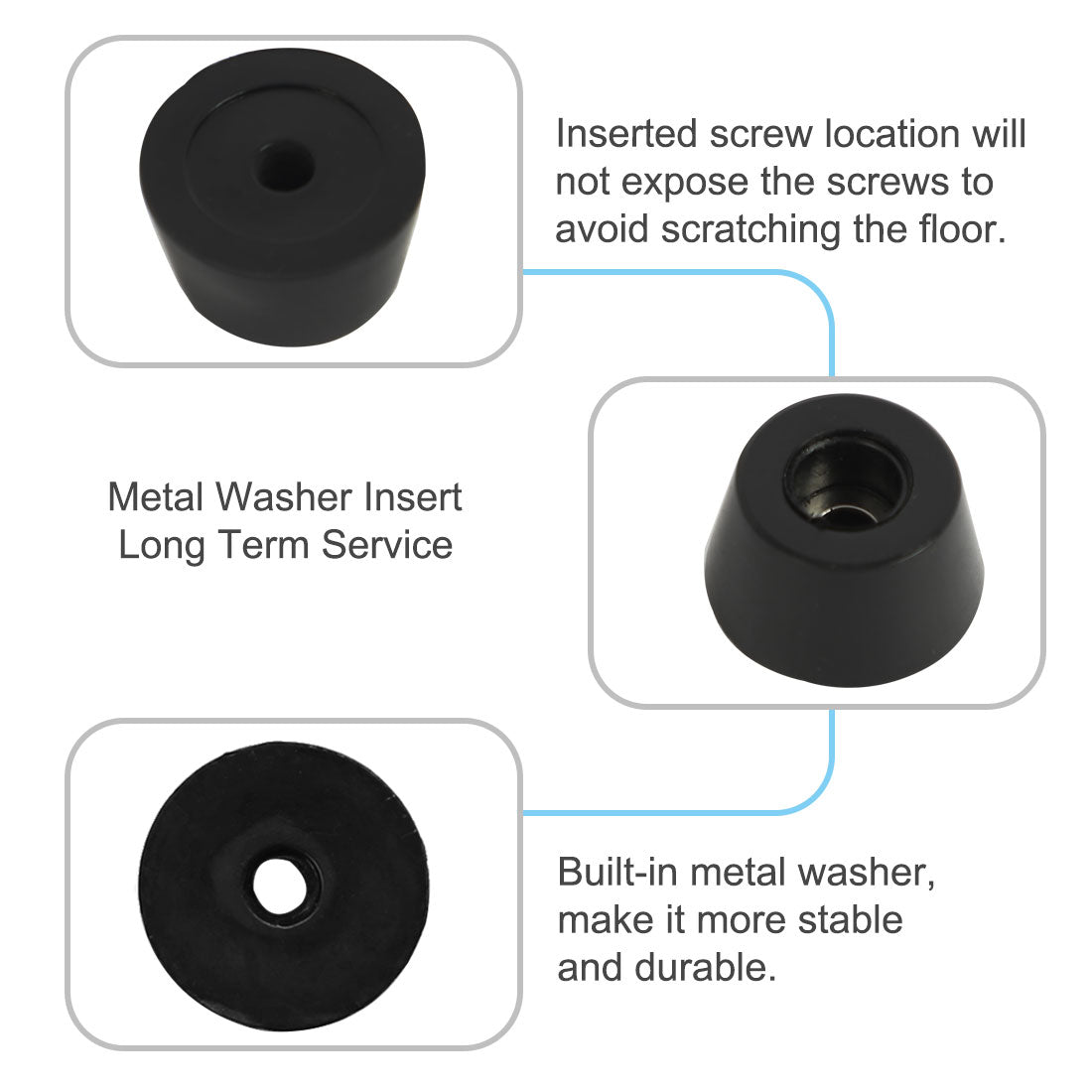 Inserted screw location will not expose the screws to avoid scratching the floor.

Metal Washer Insert
Long Term Service

Built-in metal washer, make it more stable and durable.