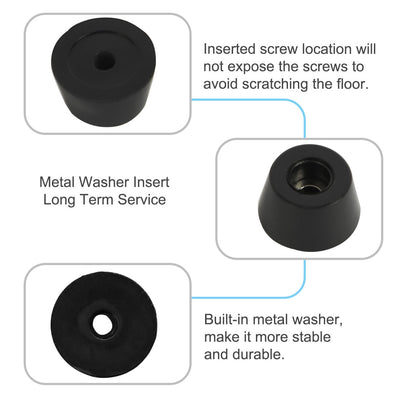 Inserted screw location will not expose the screws to avoid scratching the floor.

Metal Washer Insert
Long Term Service

Built-in metal washer, make it more stable and durable.