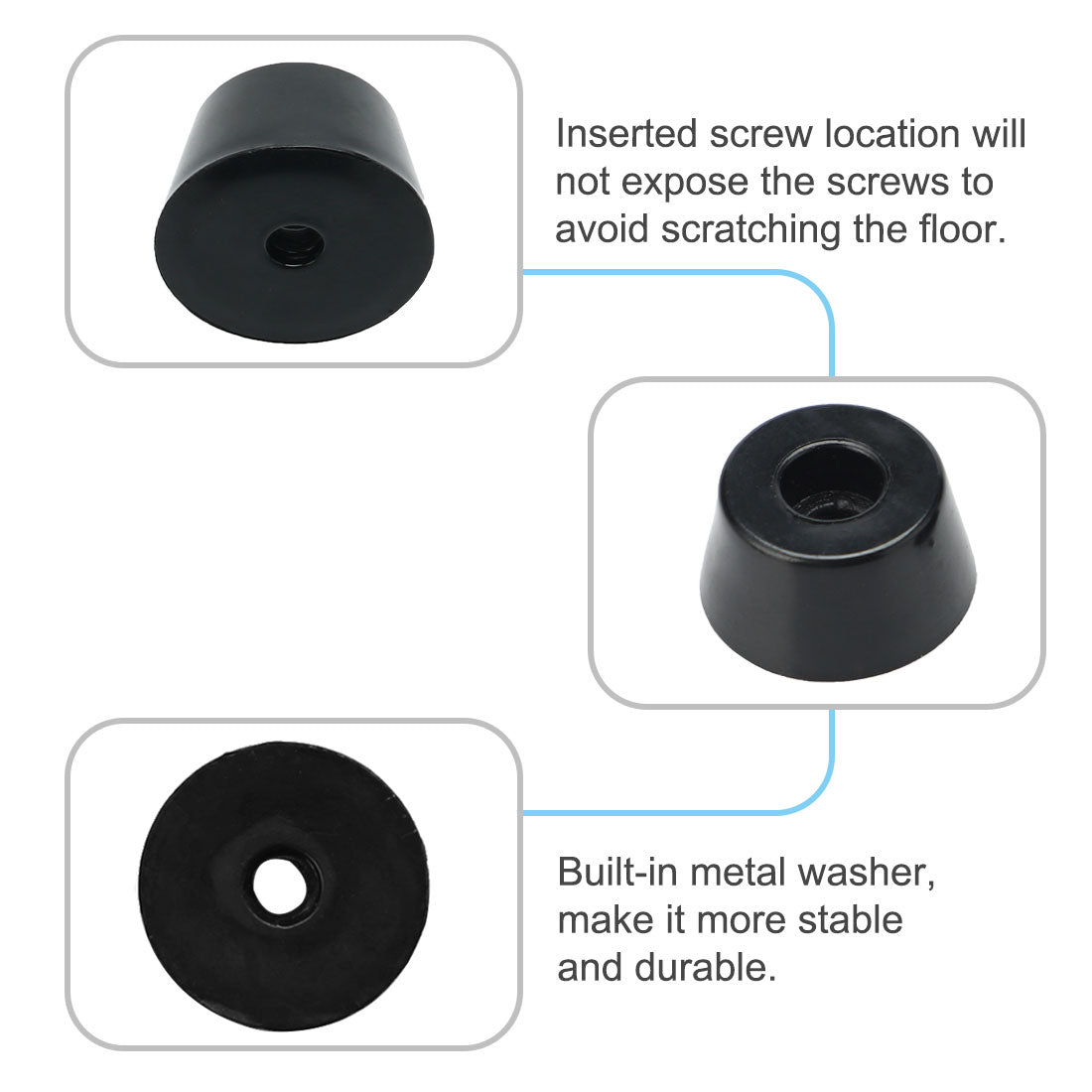 Inserted screw location will not expose the screws to avoid scratching the floor.

Built-in metal washer, make it more stable and durable.