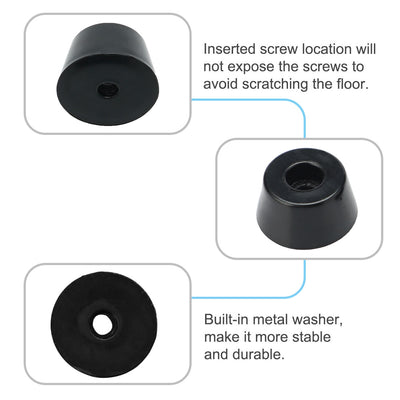 Inserted screw location will not expose the screws to avoid scratching the floor.

Built-in metal washer, make it more stable and durable.