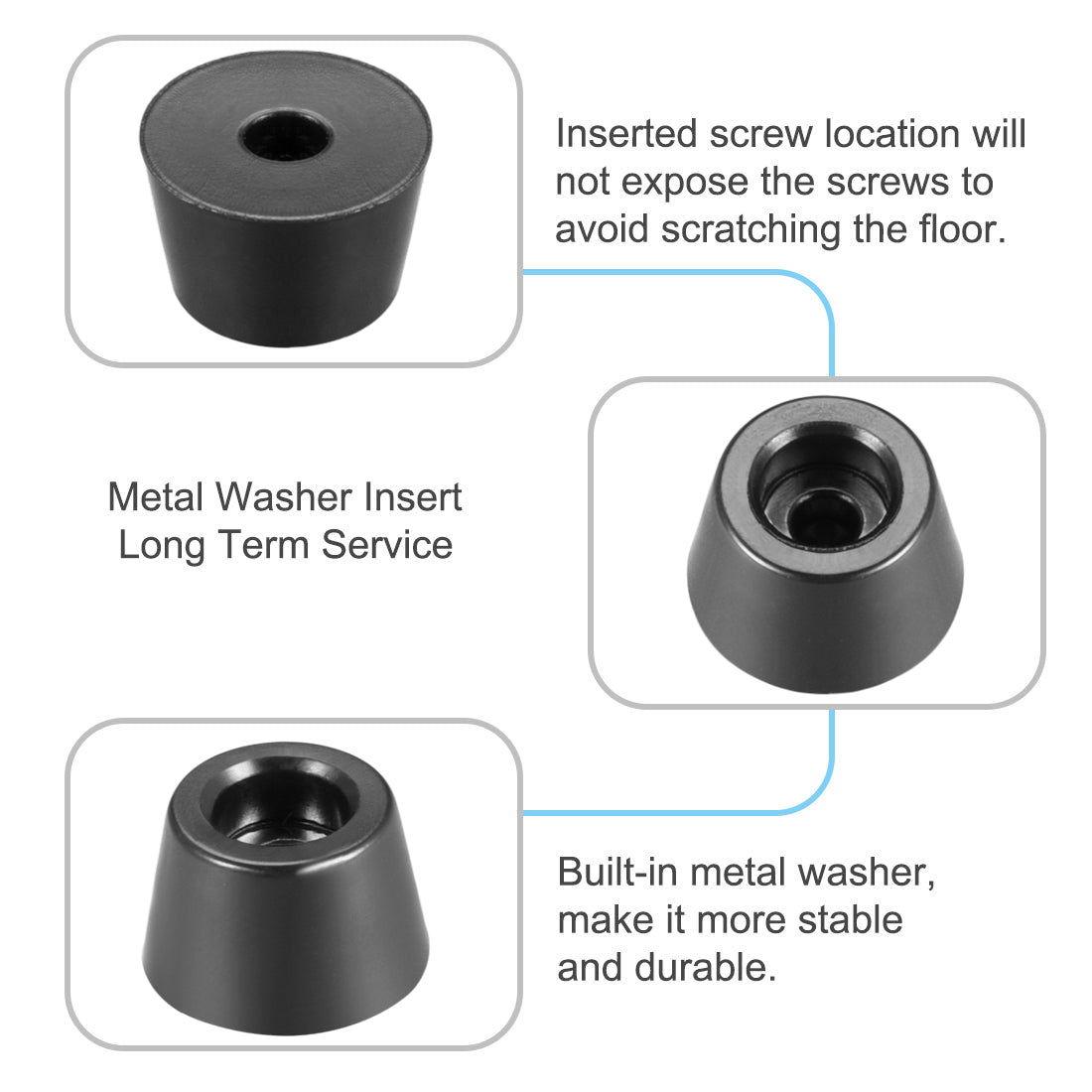 Inserted screw location will not expose the screws to avoid scratching the floor.

Metal Washer Insert
Long Term Service

Built-in metal washer, make it more stable and durable.