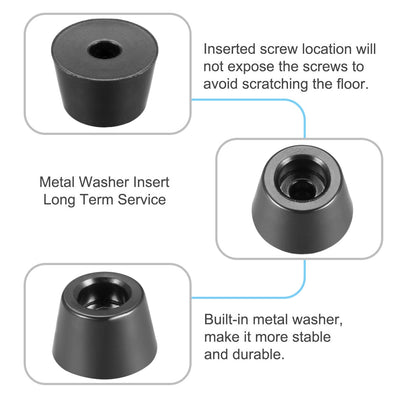 Inserted screw location will not expose the screws to avoid scratching the floor.

Metal Washer Insert
Long Term Service

Built-in metal washer, make it more stable and durable.