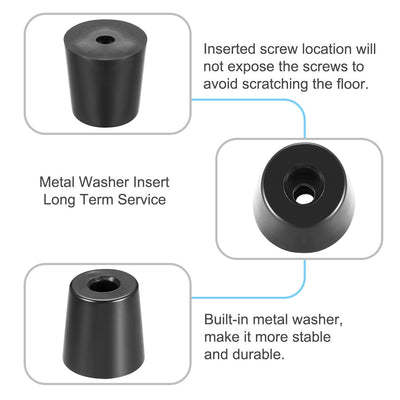 Inserted screw location will not expose the screws to avoid scratching the floor.

Metal Washer Insert
Long Term Service

Built-in metal washer, make it more stable and durable.