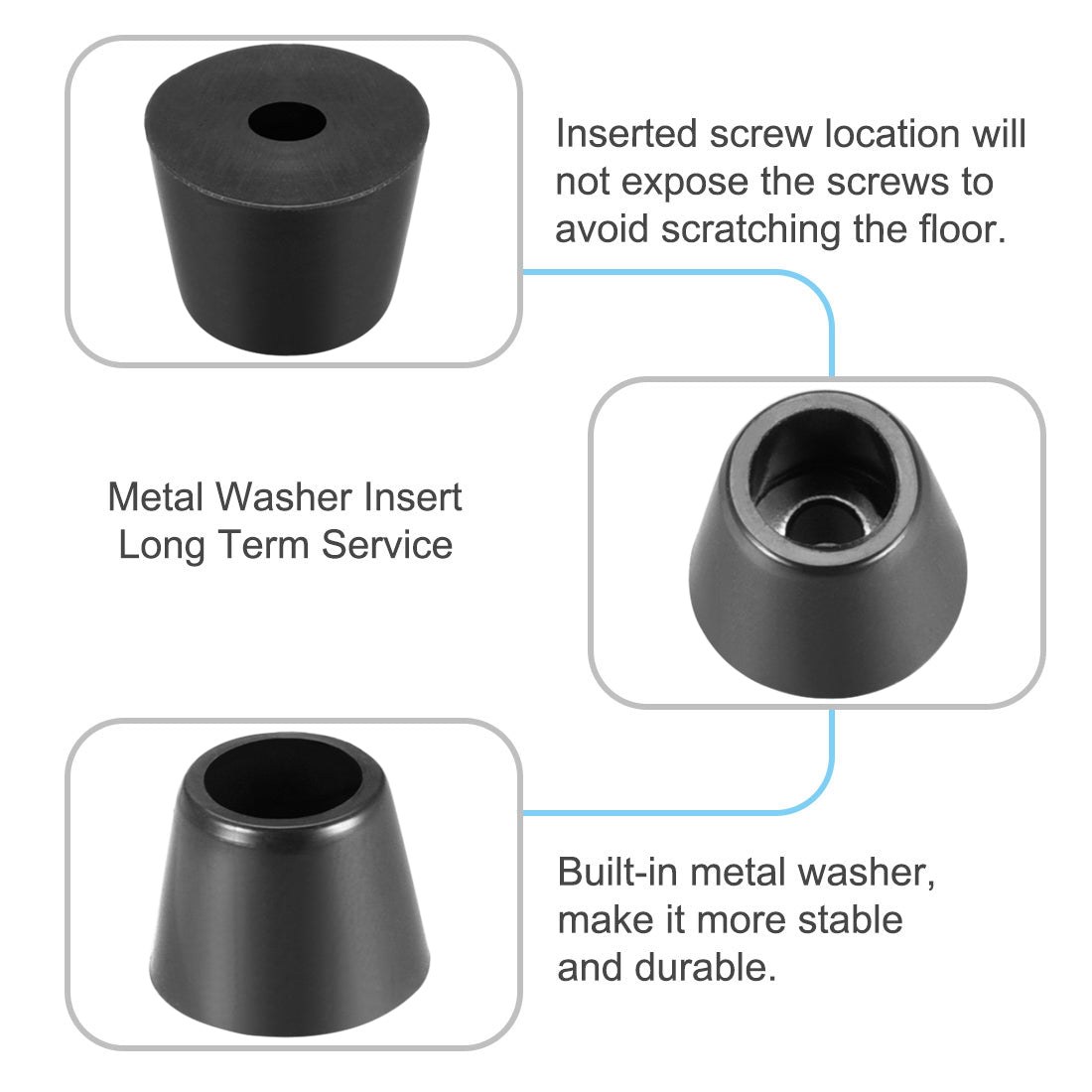 Inserted screw location will not expose the screws to avoid scratching the floor.

Metal Washer Insert
Long Term Service

Built-in metal washer, make it more stable and durable.