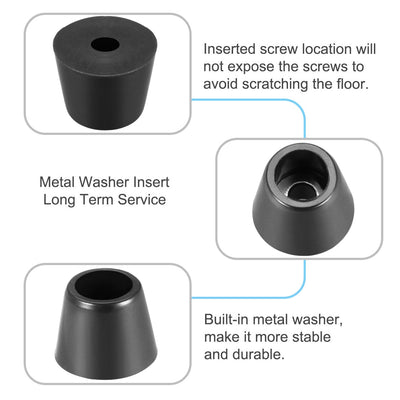 Inserted screw location will not expose the screws to avoid scratching the floor.

Metal Washer Insert
Long Term Service

Built-in metal washer, make it more stable and durable.