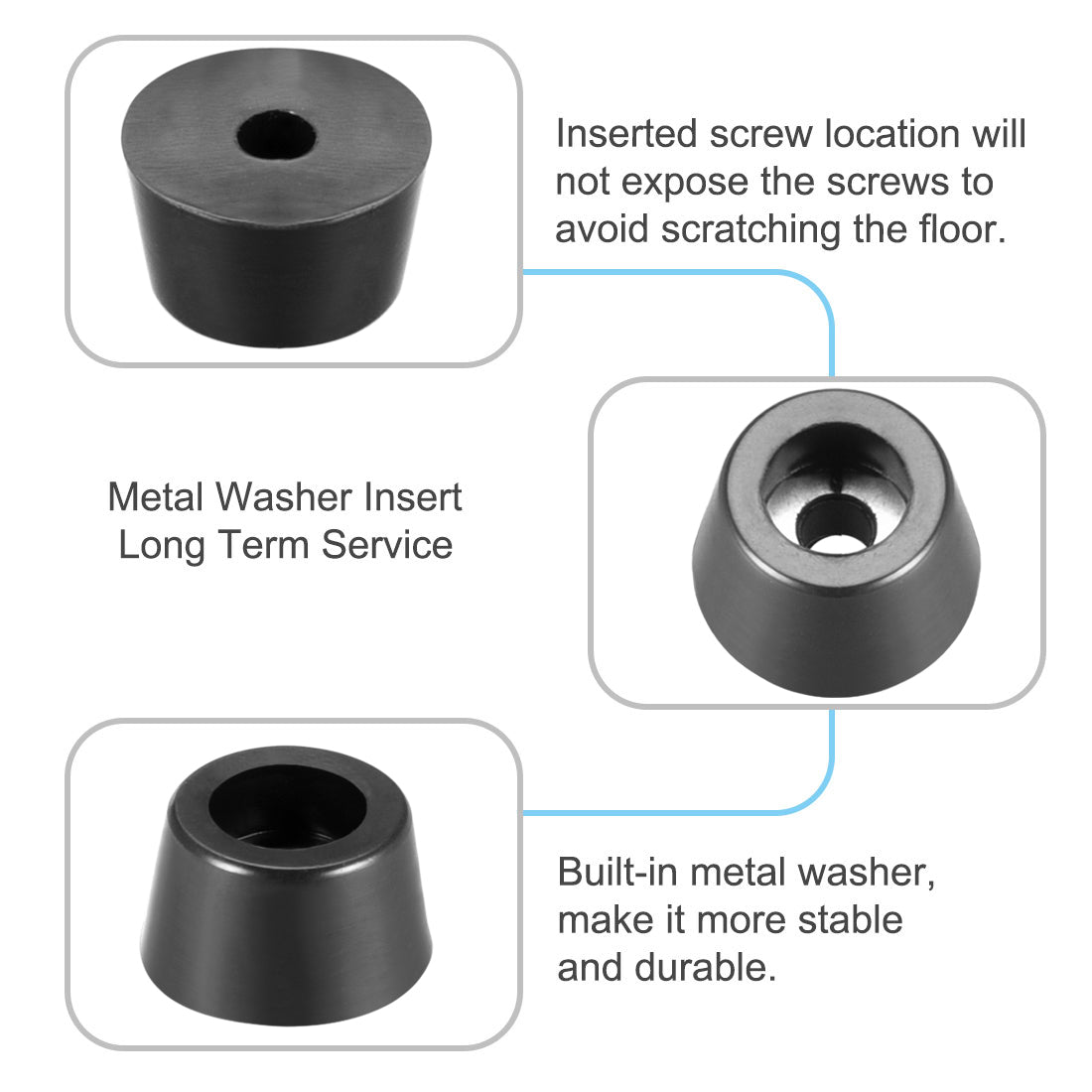 Inserted screw location will not expose the screws to avoid scratching the floor.

Metal Washer Insert
Long Term Service

Built-in metal washer, make it more stable and durable.