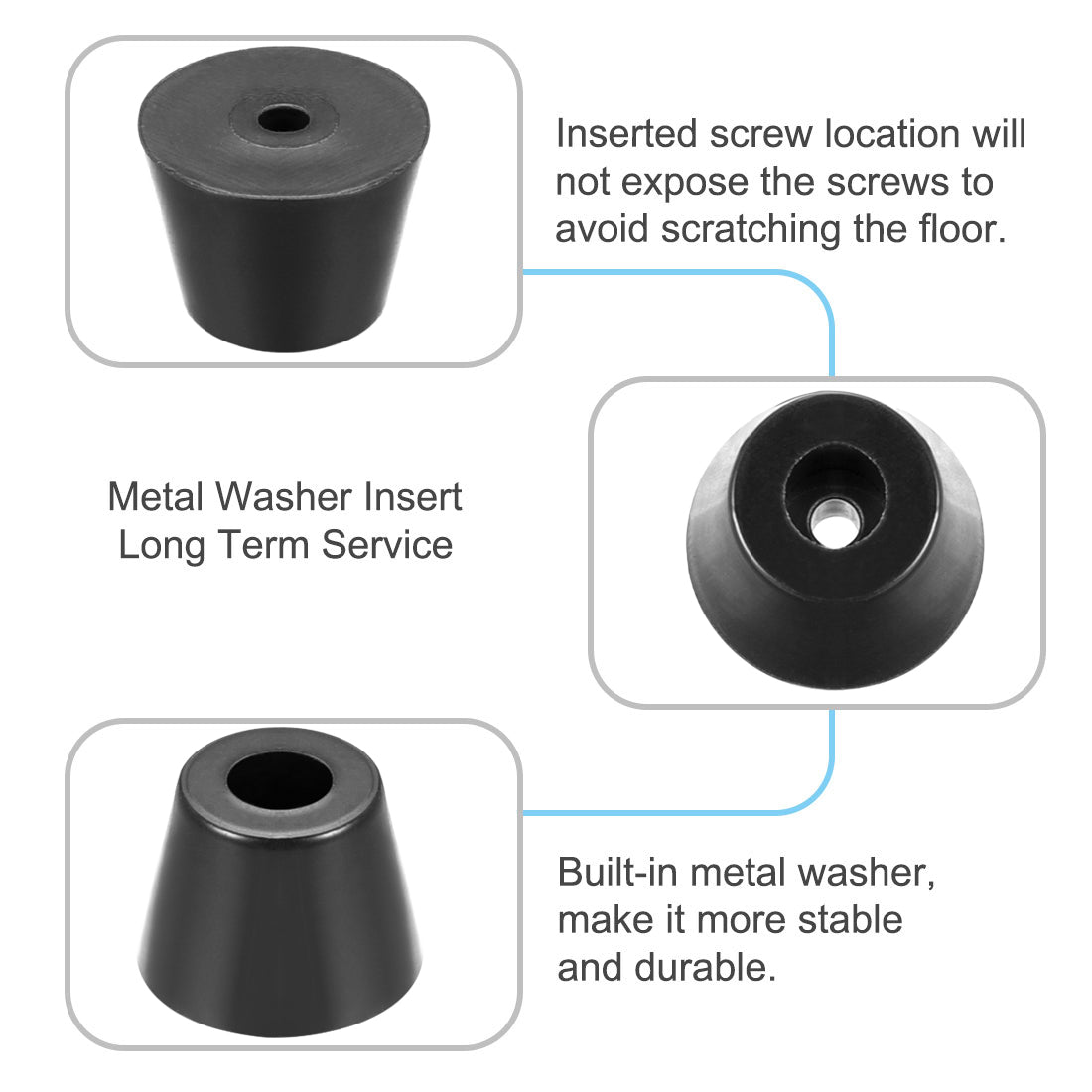 Inserted screw location will not expose the screws to avoid scratching the floor.

Metal Washer Insert
Long Term Service

Built-in metal washer, make it more stable and durable.