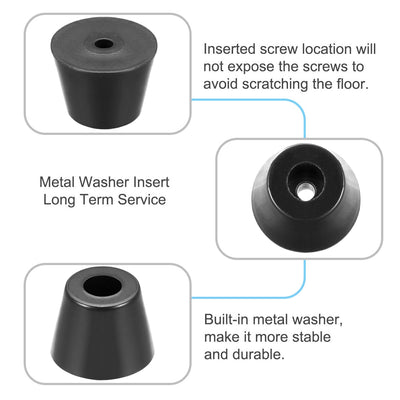 Inserted screw location will not expose the screws to avoid scratching the floor.

Metal Washer Insert
Long Term Service

Built-in metal washer, make it more stable and durable.