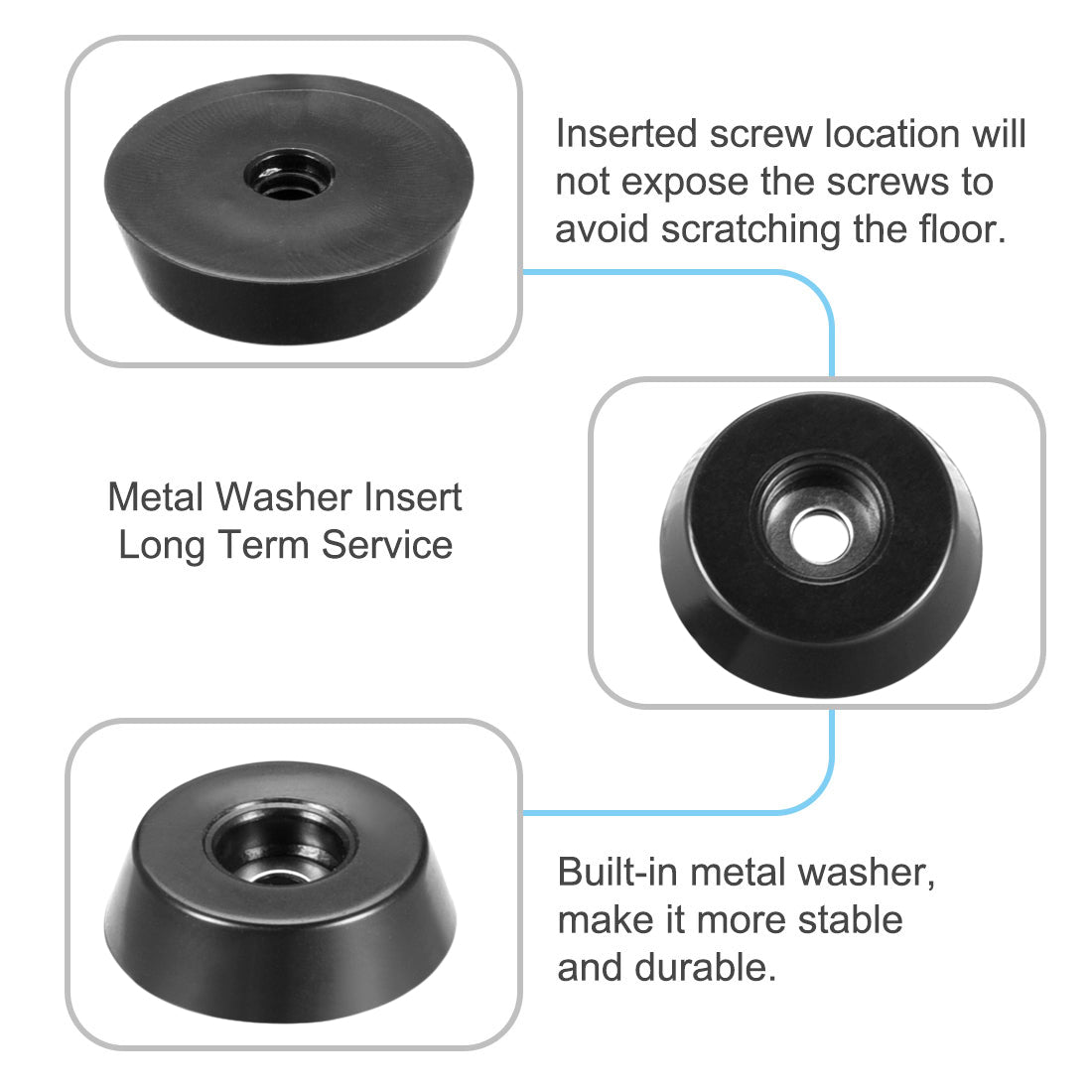 Inserted screw location will not expose the screws to avoid scratching the floor.

Metal Washer Insert
Long Term Service

Built-in metal washer, make it more stable and durable.