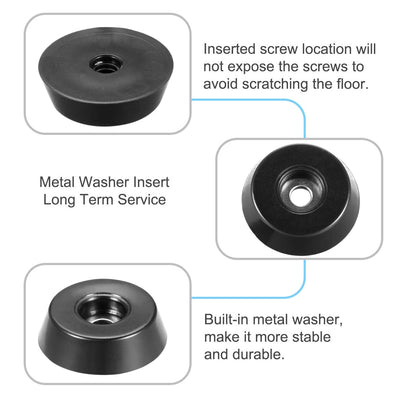 Inserted screw location will not expose the screws to avoid scratching the floor.

Metal Washer Insert
Long Term Service

Built-in metal washer, make it more stable and durable.