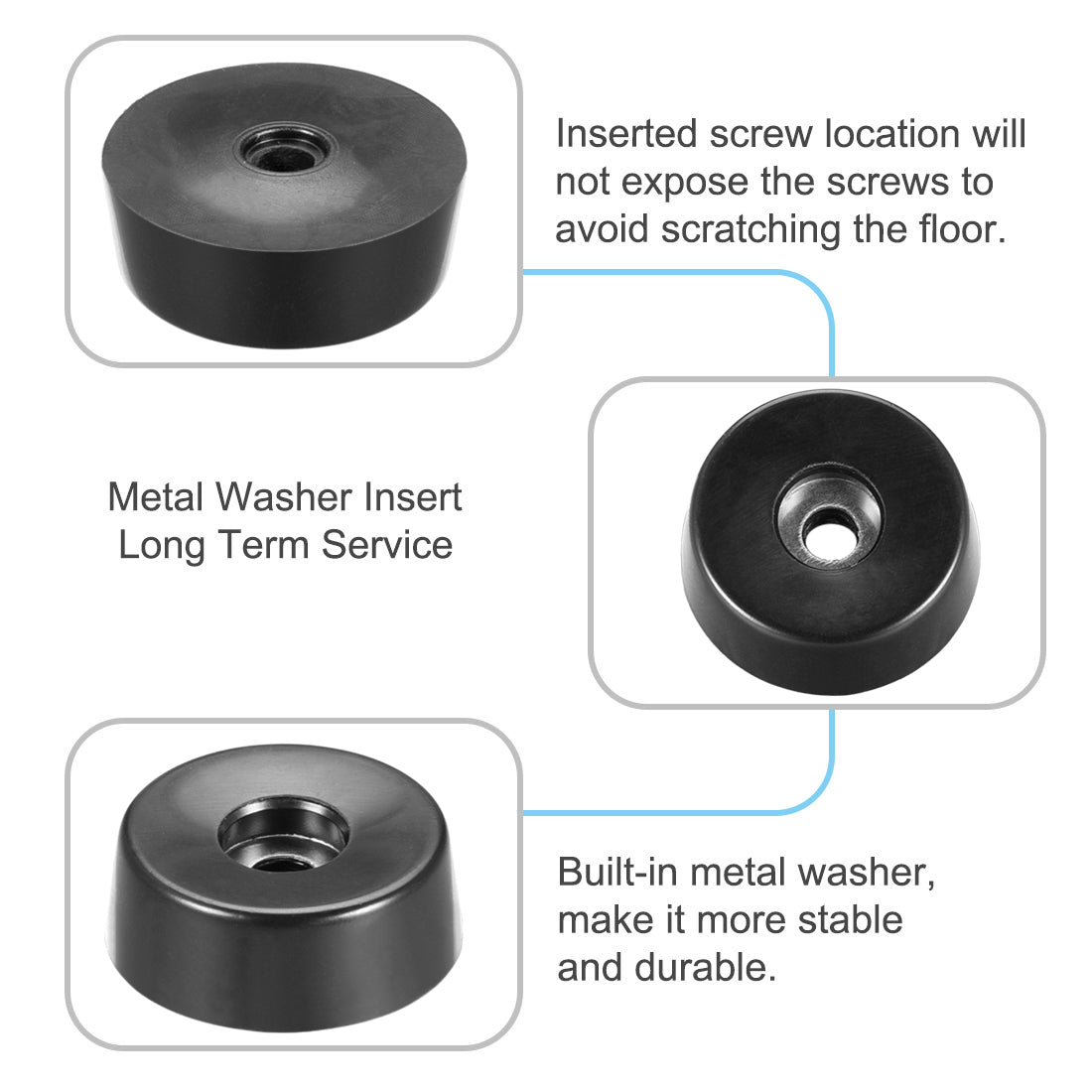 Inserted screw location will not expose the screws to avoid scratching the floor.

Metal Washer Insert
Long Term Service

Built-in metal washer, make it more stable and durable.