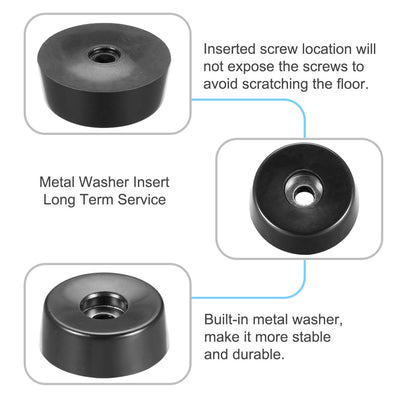 Inserted screw location will not expose the screws to avoid scratching the floor.

Metal Washer Insert
Long Term Service

Built-in metal washer, make it more stable and durable.