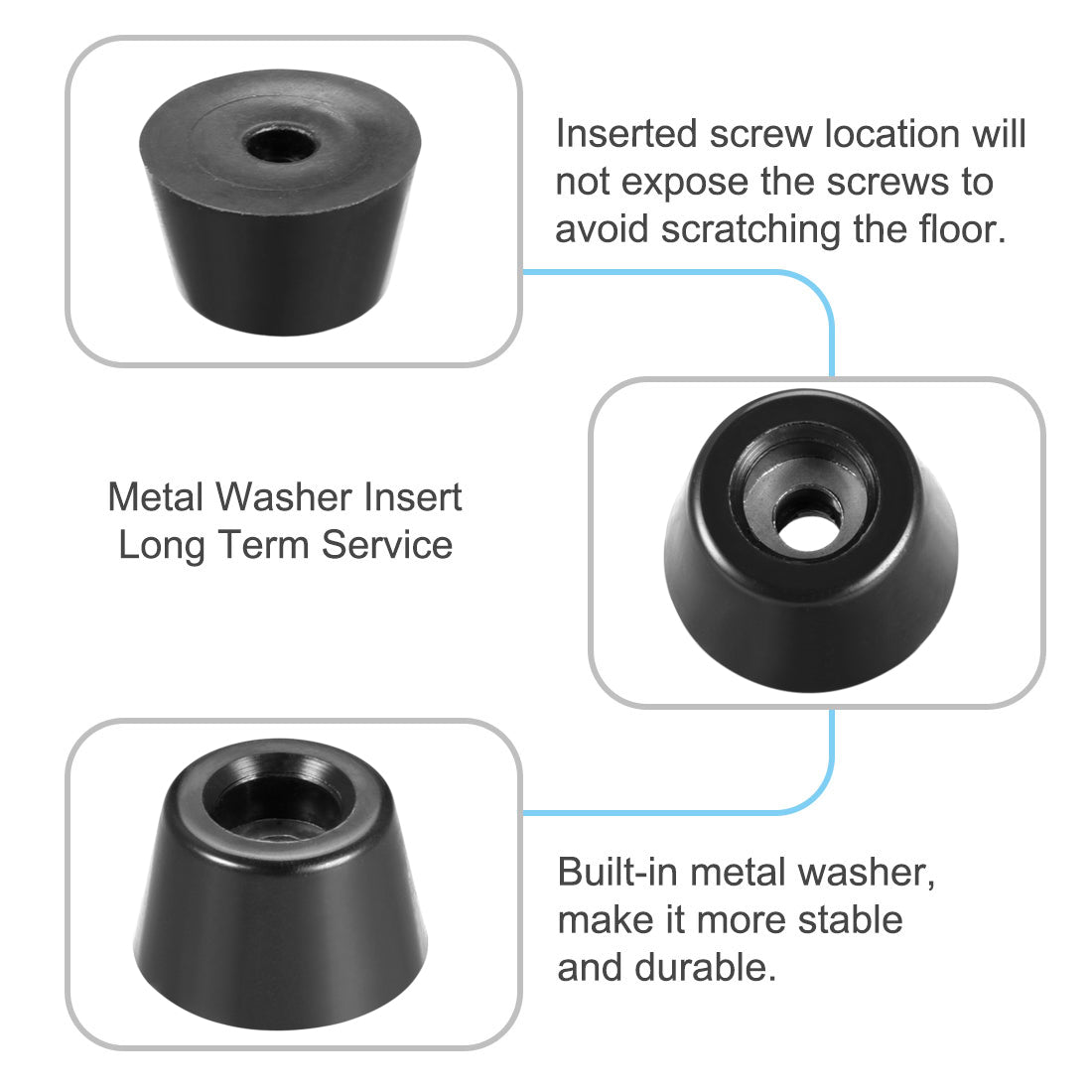 Inserted screw location will not expose the screws to avoid scratching the floor.

Metal Washer Insert
Long Term Service

Built-in metal washer, make it more stable and durable.