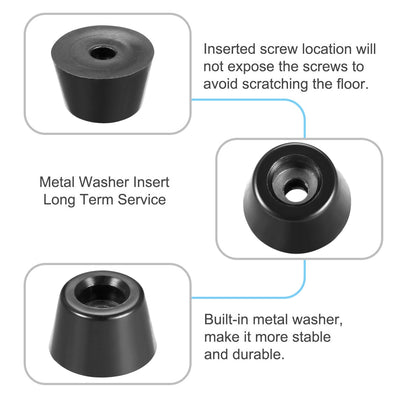 Inserted screw location will not expose the screws to avoid scratching the floor.

Metal Washer Insert
Long Term Service

Built-in metal washer, make it more stable and durable.